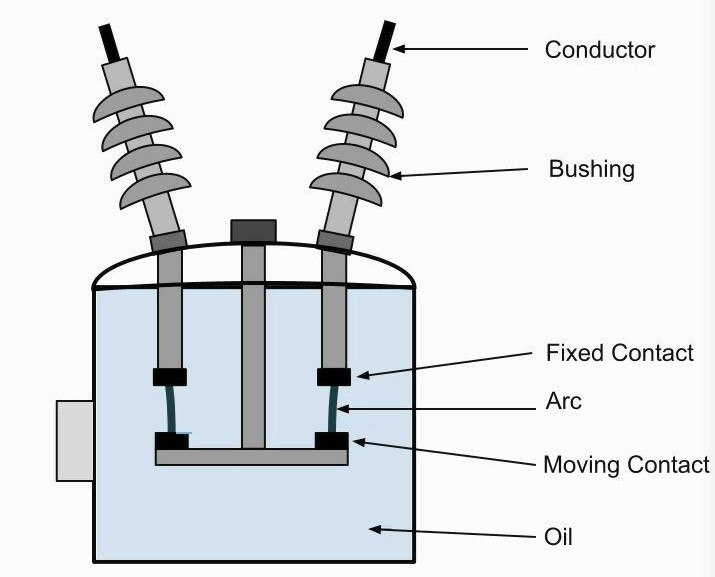 Conductor
Bushing
Fixed Contact
Arc
Moving Contact
Oil