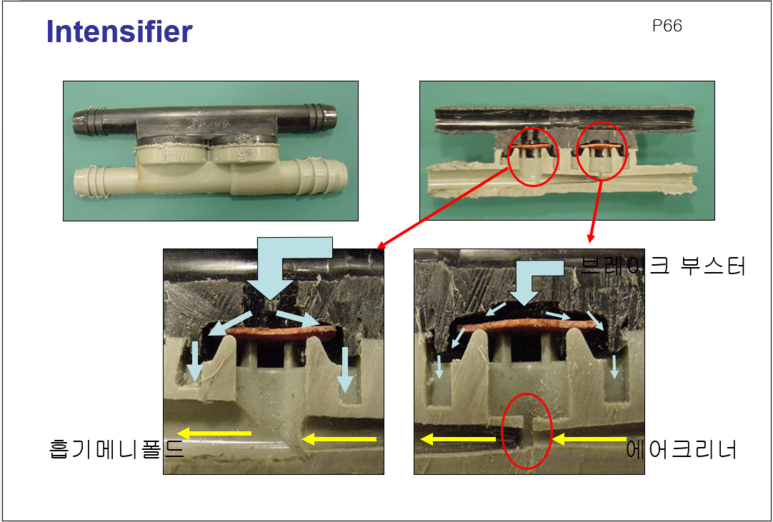 Intensifier

P66

브레이크 부스터

흡기메니폴드

에어크리너