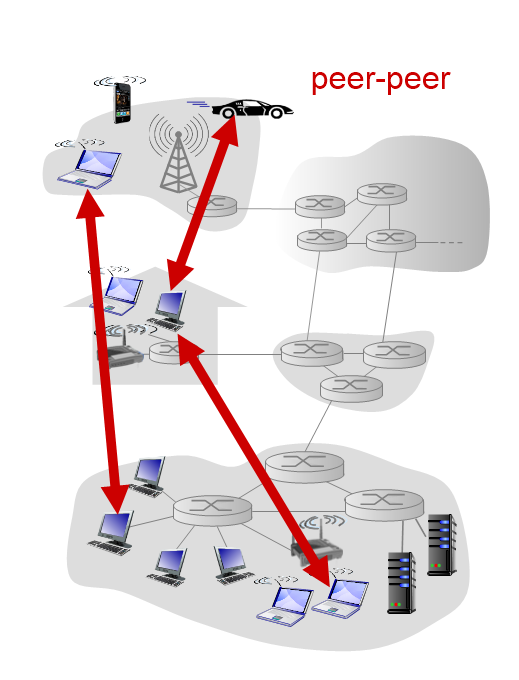 peer-peer