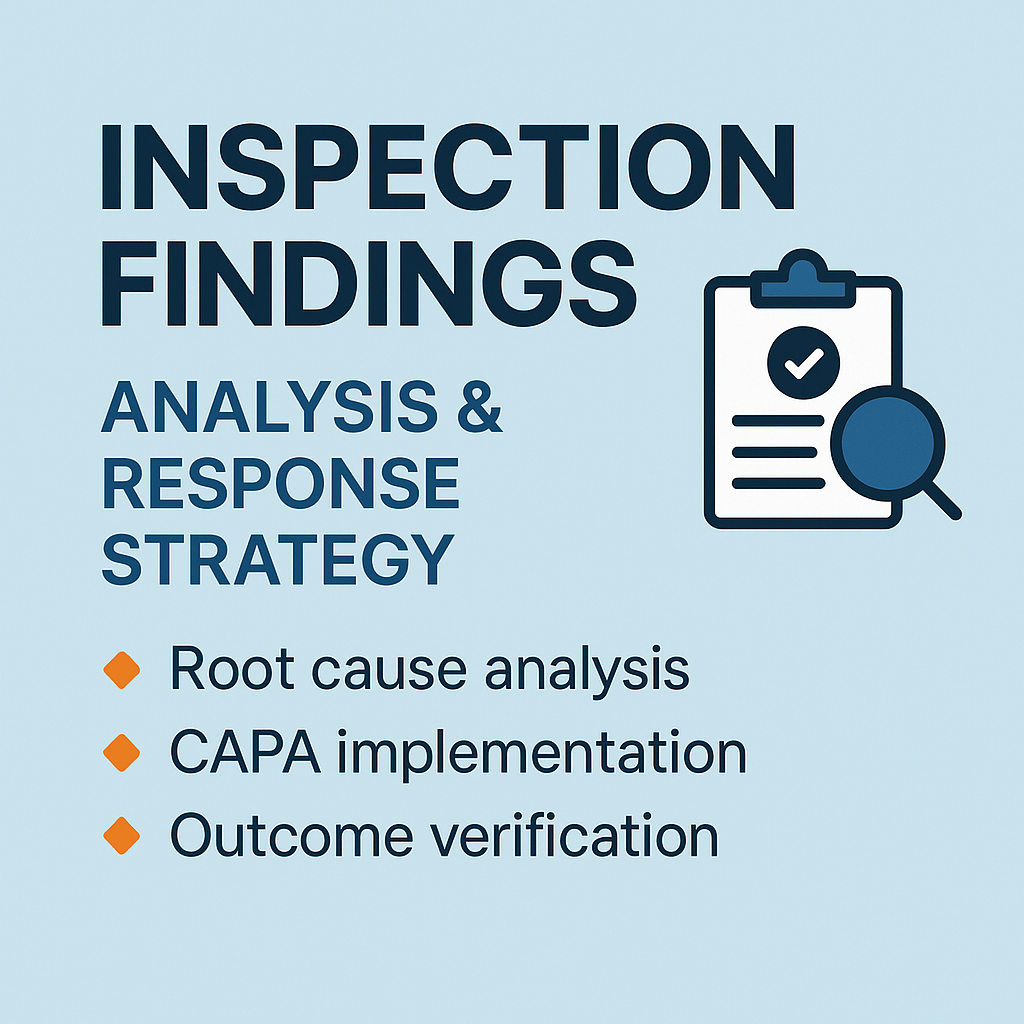 INSPECTION FINDINGS

ANALYSIS & RESPONSE STRATEGY

• Root cause analysis
• CAPA implementation
• Outcome verification