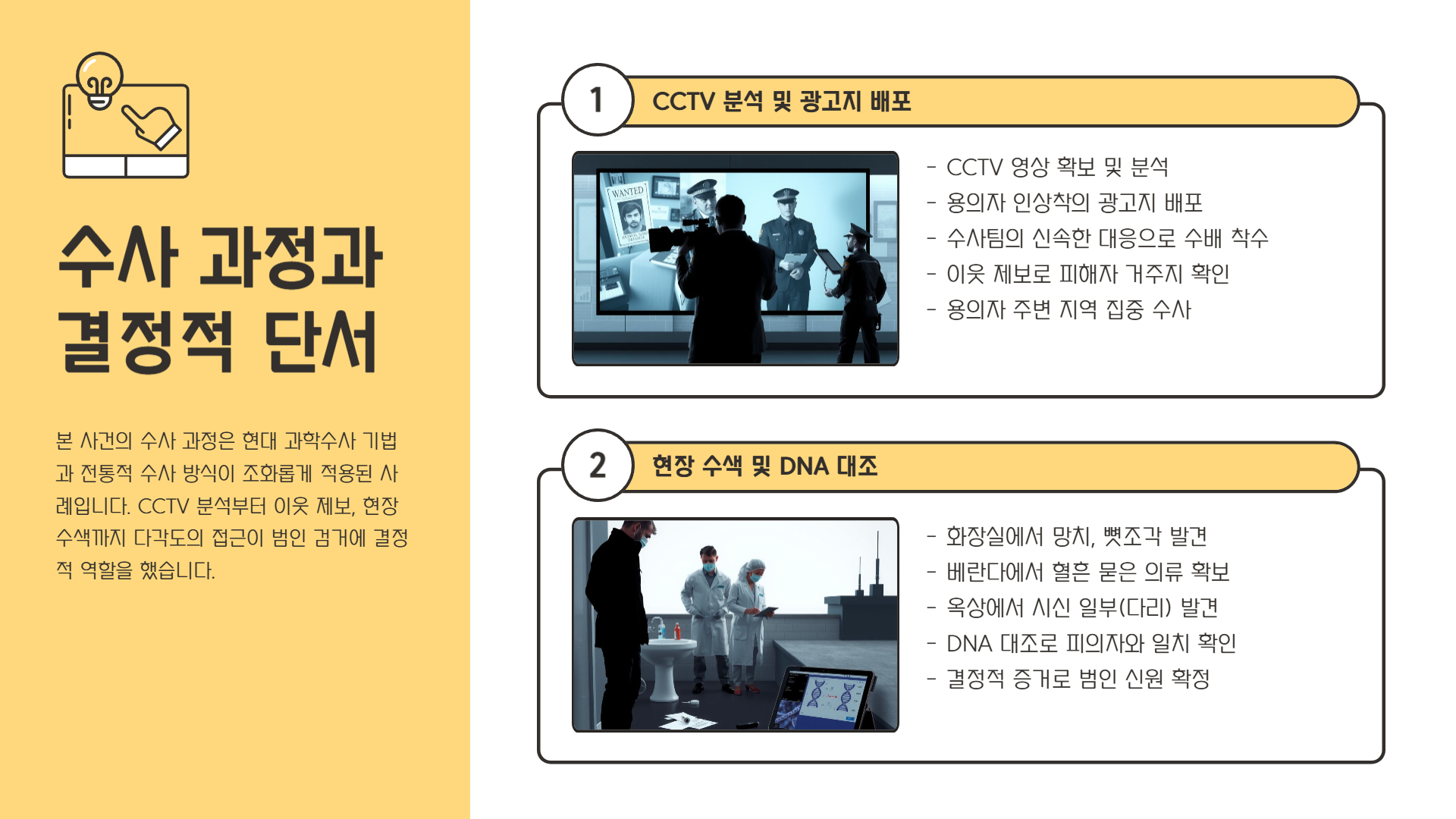 수사 과정과 결정적 단서

본 사건의 수사 과정은 현대 과학수사 기법과 전통적 수사 방식이 조화롭게 적용된 사례입니다. CCTV 분석부터 이웃 제보, 현장 수색까지 다각도의 접근이 범인 검거에 결정적 역할을 했습니다.

1 CCTV 분석 및 광고지 배포

WANTED

- CCTV 영상 확보 및 분석
- 용의자 인상착의 광고지 배포
- 수사팀의 신속한 대응으로 수배 착수
- 이웃 제보로 피해자 거주지 확인
- 용의자 주변 지역 집중 수사

2 현장 수색 및 DNA 대조

- 화장실에서 망치, 뼛조각 발견
- 베란다에서 혈흔 묻은 의류 확보
- 옥상에서 시신 일부(다리) 발견
- DNA 대조로 피의자와 일치 확인
- 결정적 증거로 범인 신원 확정