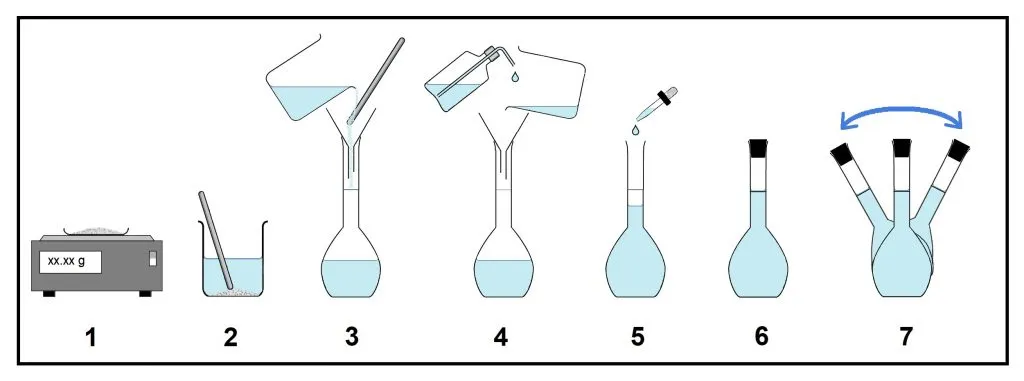 xx.xx g

1 2 3 4 5 6 7