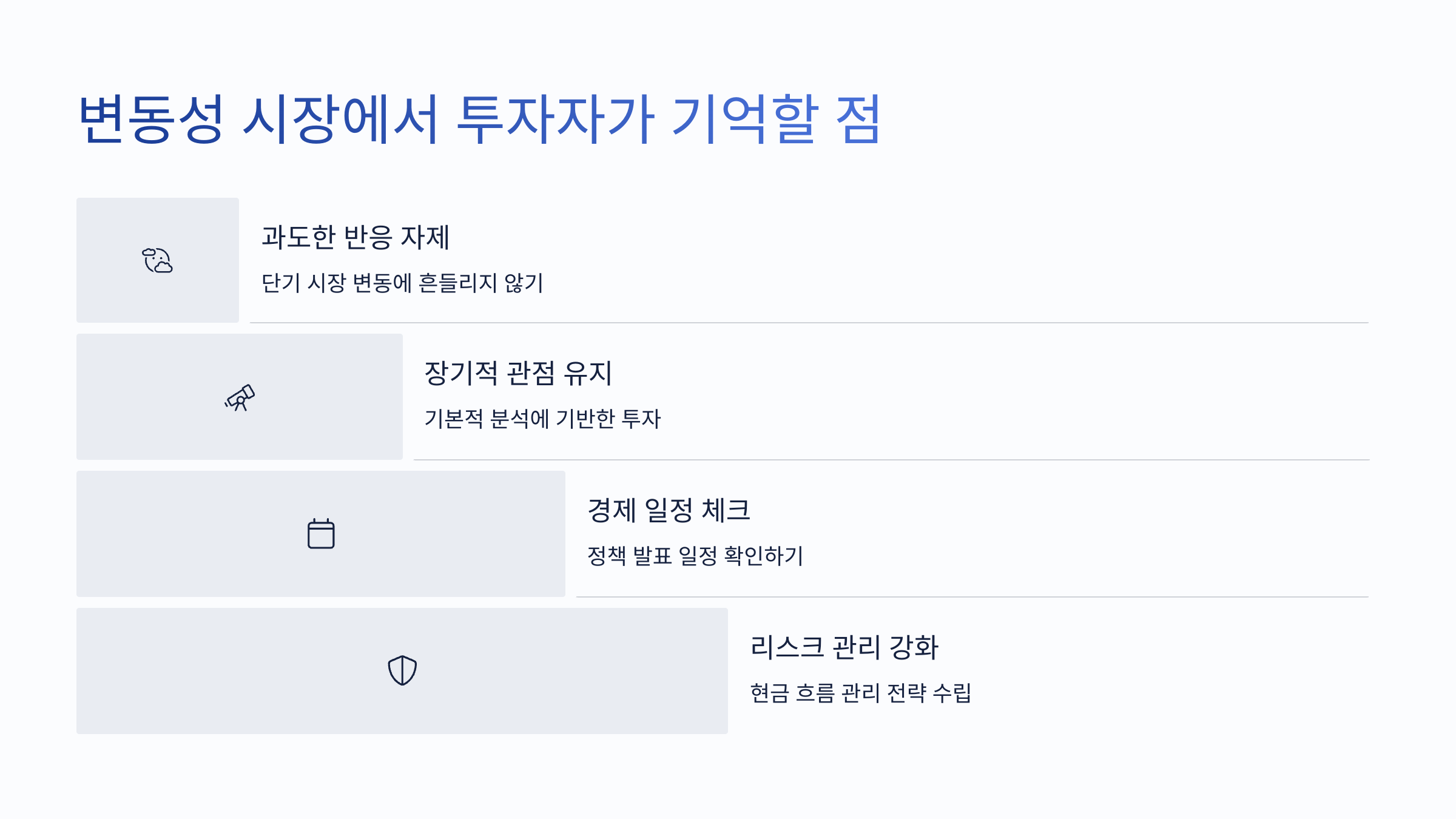 변동성 시장에서 투자자가 기억할 점

과도한 반응 자제

단기 시장 변동에 흔들리지 않기

장기적 관점 유지

기본적 분석에 기반한 투자

경제 일정 체크

정책 발표 일정 확인하기

리스크 관리 강화

현금 흐름 관리 전략 수립