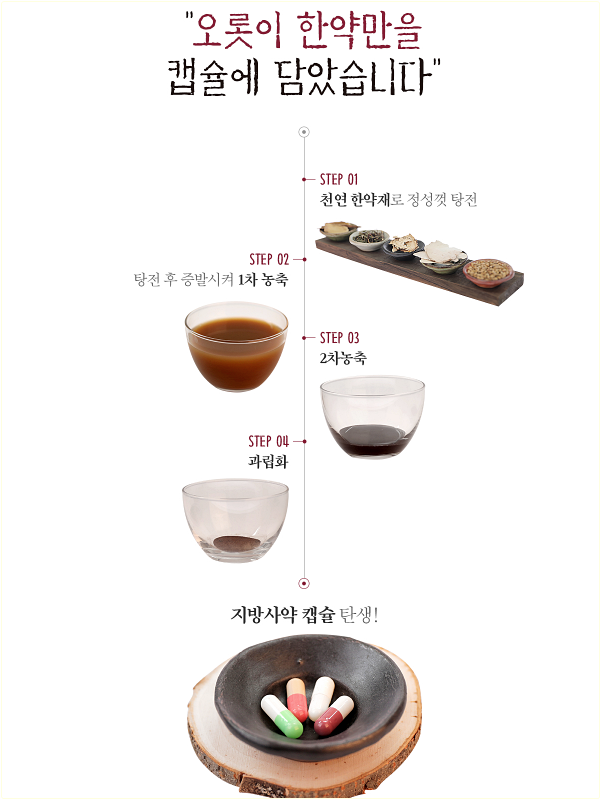 "오롯이 한약만을
캡슐에 담았습니다"

STEP 01
천연 한약재로 정성껏 탕전

STEP 02
탕전 후 증발시켜 1차 농축

STEP 03
2차농축

STEP 04
과립화

지방사약 캡슐 탄생!