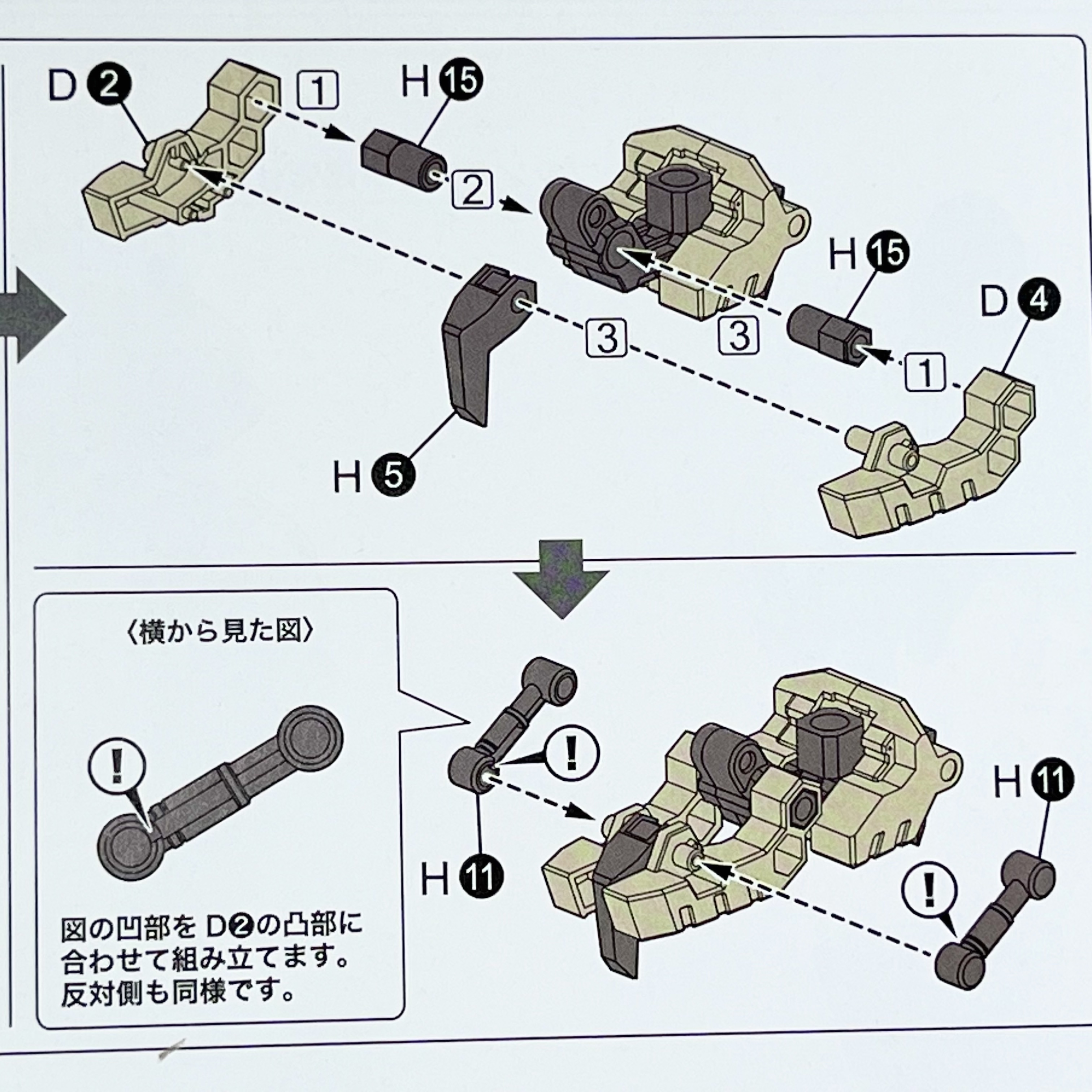 D❷
1
H⓯
2
H⓯
D❹
3
3
1
H❺

〈横から見た図〉
!
!
H⓫
H⓫
!
図の凹部を D❷の凸部に合わせて組み立てます。反対側も同様です。