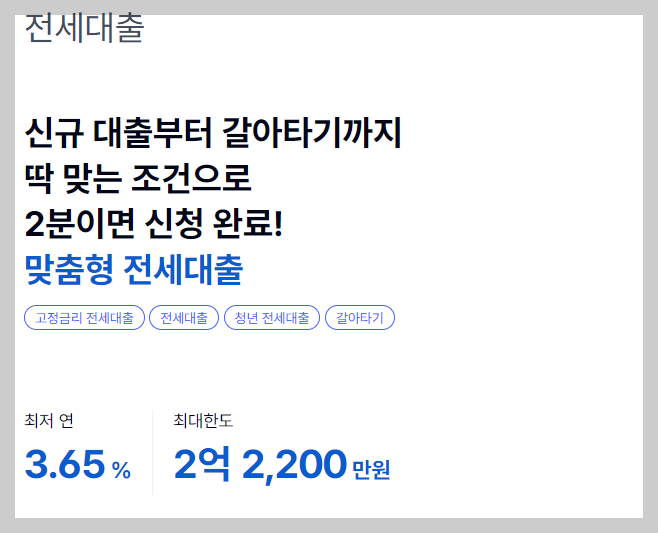 전세대출

신규 대출부터 갈아타기까지
딱 맞는 조건으로
2분이면 신청 완료!
맞춤형 전세대출

고정금리 전세대출 전세대출 청년 전세대출 갈아타기

최저 연
3.65 %

최대한도
2억 2,200 만원