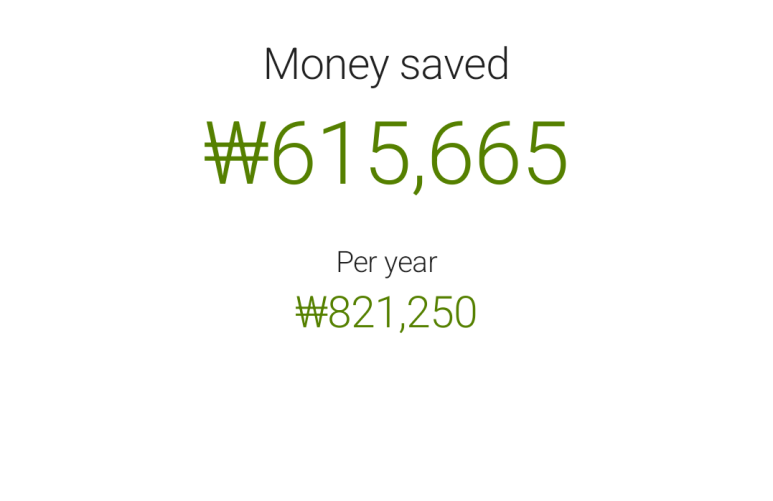 Money saved

₩615,665

Per year

₩821,250