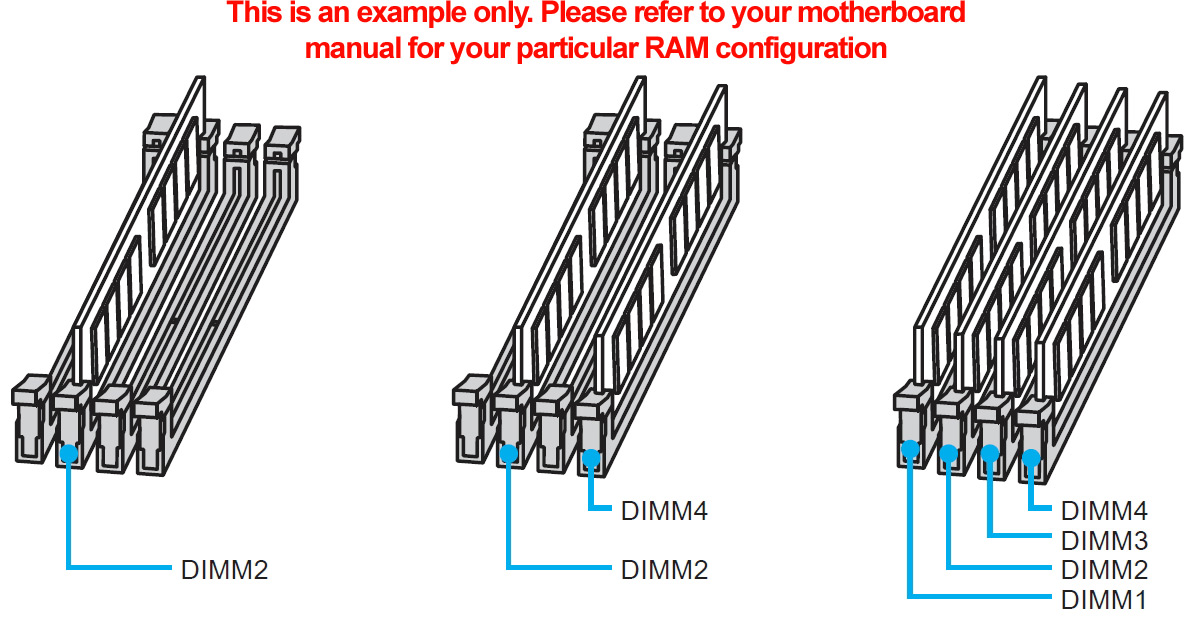 This is an example only. Please refer to your motherboard manual for your particular RAM configuration

DIMM2

DIMM4
DIMM2

DIMM4
DIMM3
DIMM2
DIMM1