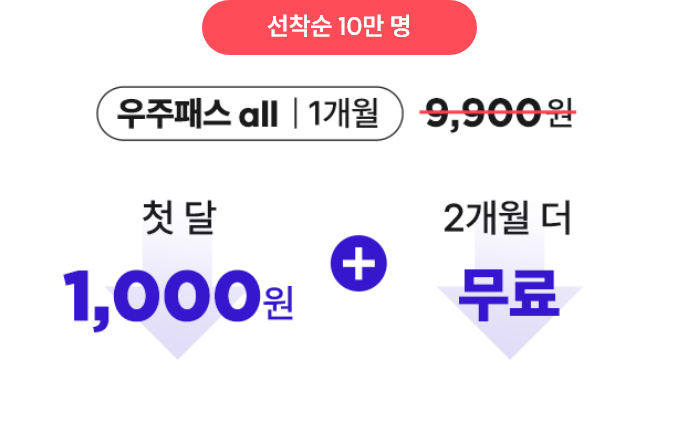 선착순 10만 명

우주패스 all | 1개월 9,900원

첫 달
1,000원

+

2개월 더
무료