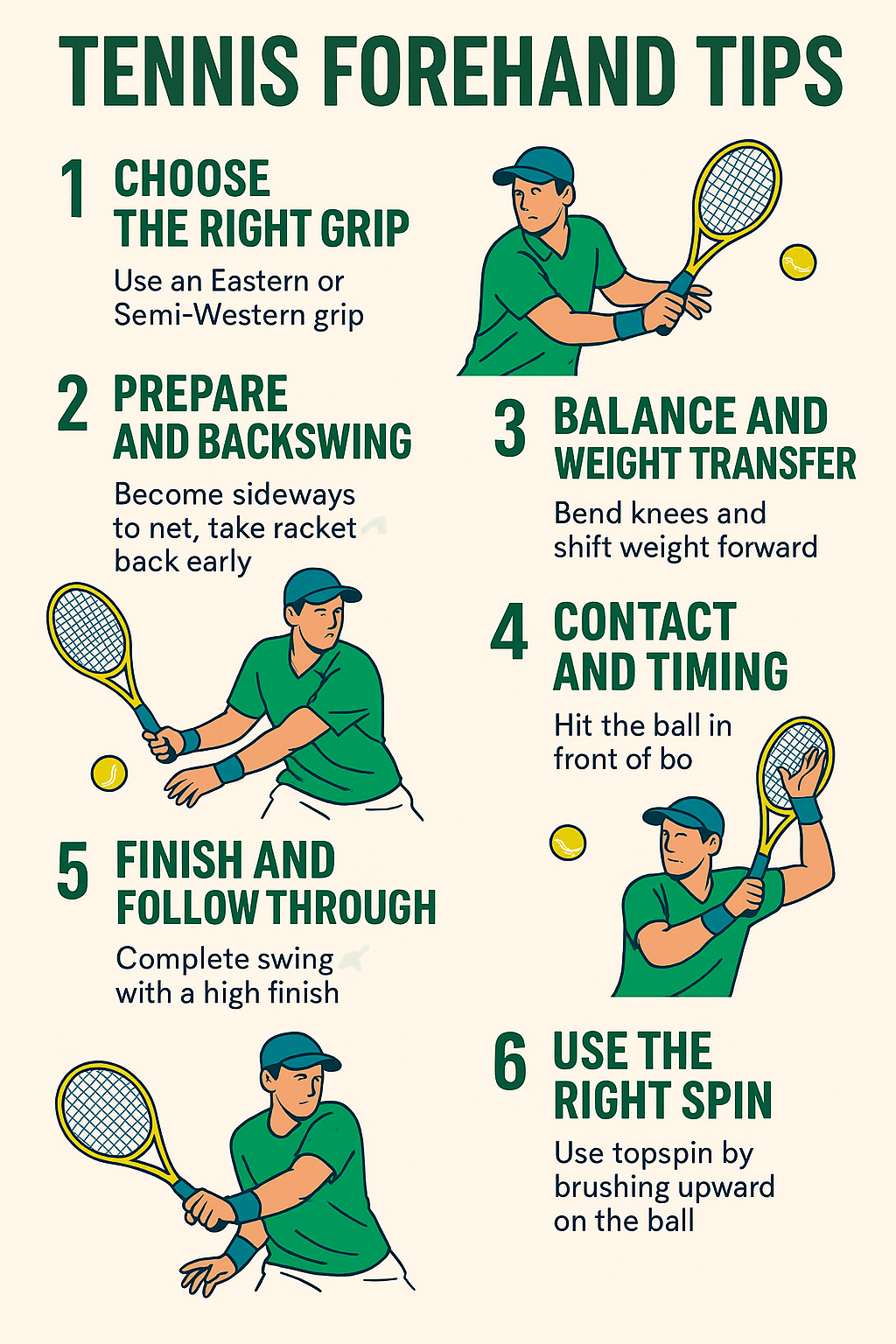 TENNIS FOREHAND TIPS

1 CHOOSE THE RIGHT GRIP

Use an Eastern or Semi-Western grip

2 PREPARE AND BACKSWING

Become sideways to net, take racket back early

3 BALANCE AND WEIGHT TRANSFER

Bend knees and shift weight forward

4 CONTACT AND TIMING

Hit the ball in front of bo

5 FINISH AND FOLLOW THROUGH

Complete swing with a high finish

6 USE THE RIGHT SPIN

Use topspin by brushing upward on the ball