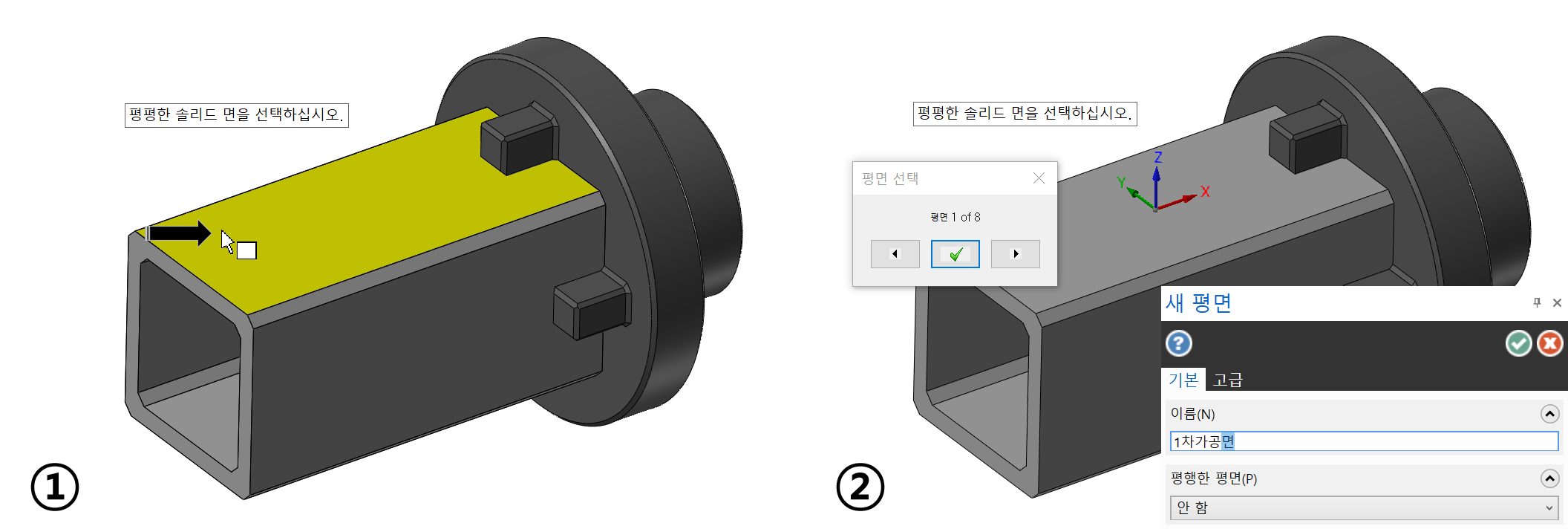 평평한 솔리드 면을 선택하십시오.

①

평평한 솔리드 면을 선택하십시오.

평면 선택

평면 1 of 8

Z
Y
X

새 평면

기본 고급

이름(N)

1차가공면

평행한 평면(P)

안 함

②