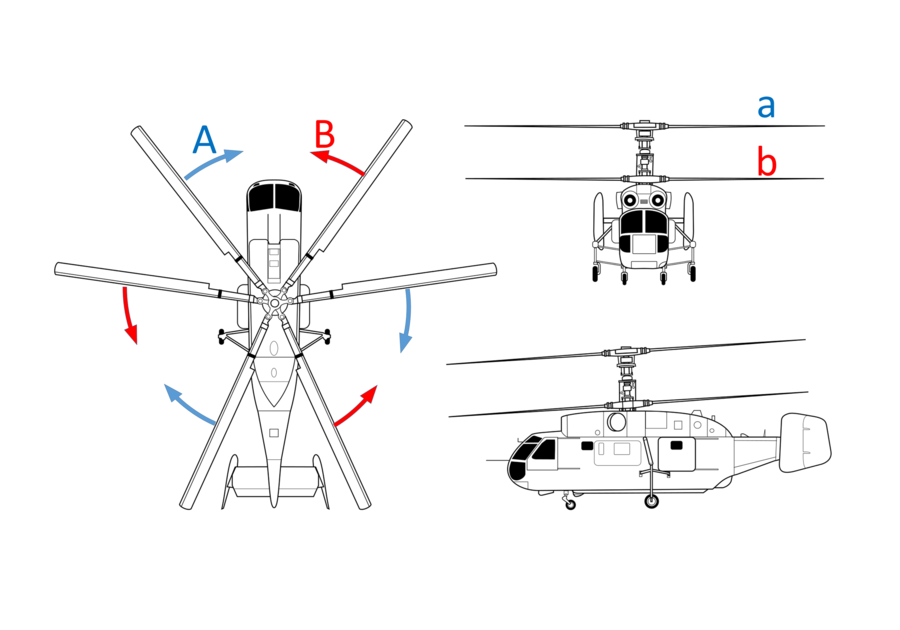 A
B
a
b