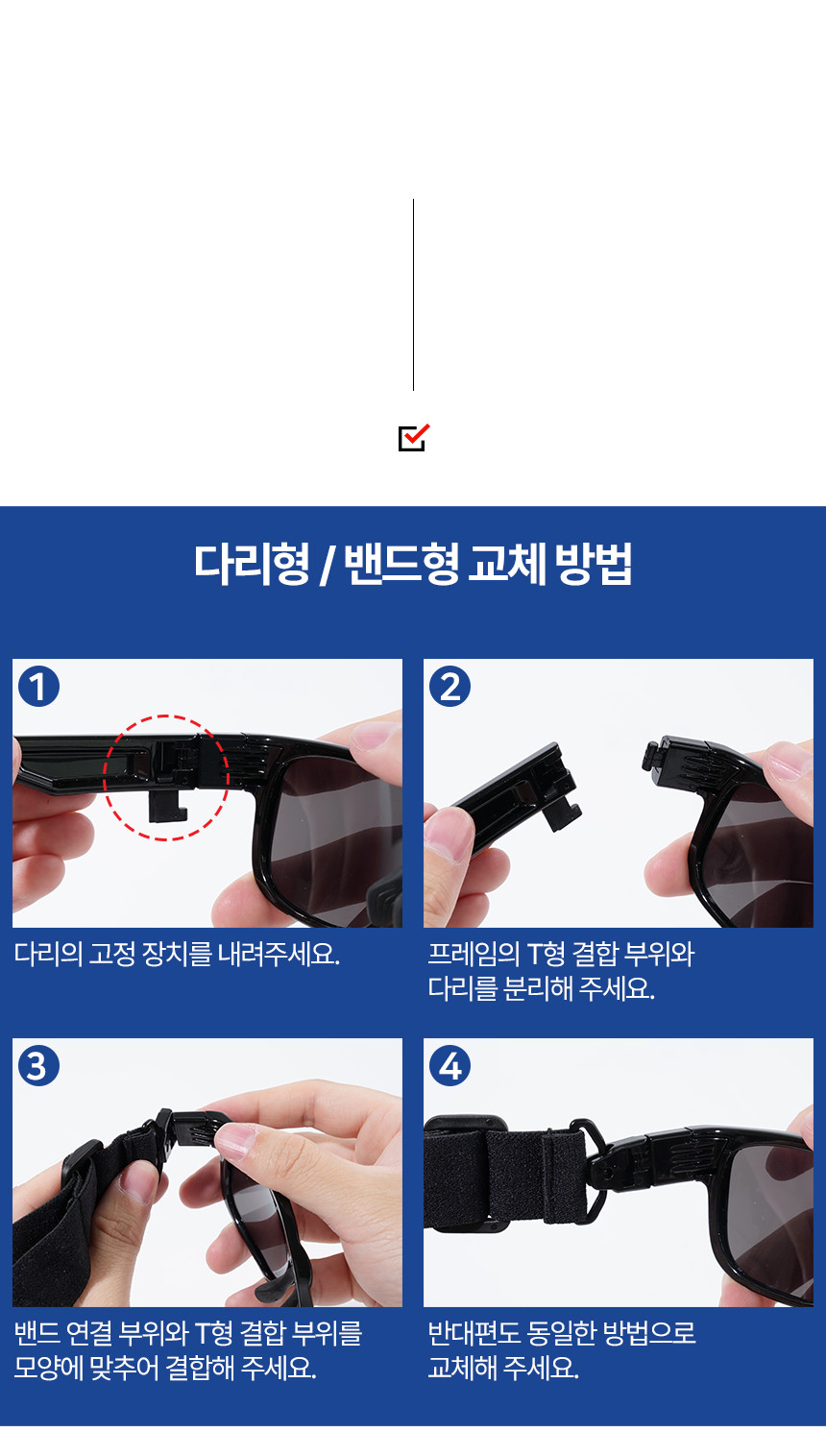 다리형 / 밴드형 교체 방법

1

다리의 고정 장치를 내려주세요.

2

프레임의 T형 결합 부위와 다리를 분리해 주세요.

3

밴드 연결 부위와 T형 결합 부위를 모양에 맞추어 결합해 주세요.

4

반대편도 동일한 방법으로 교체해 주세요.