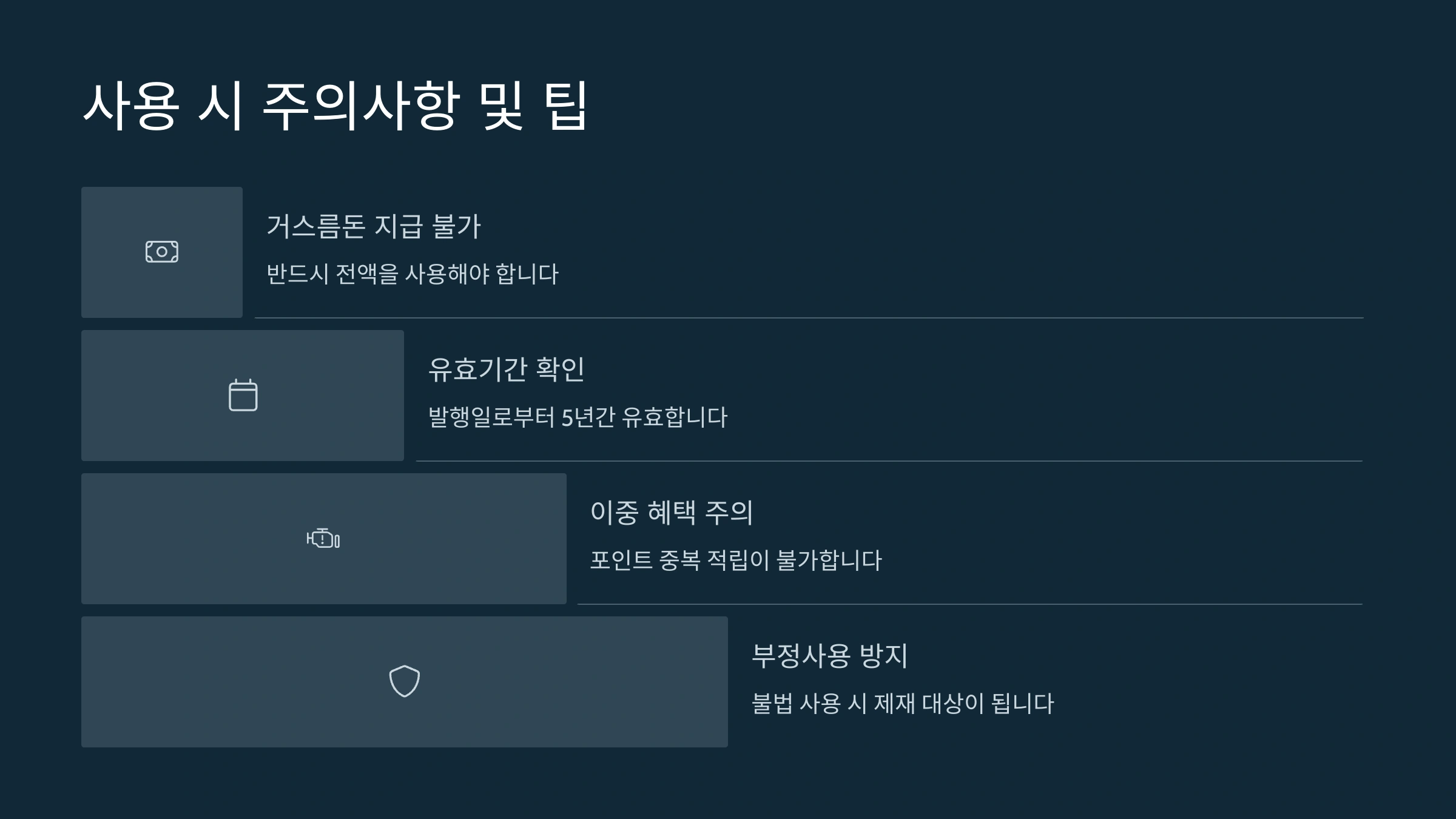 사용 시 주의사항 및 팁

거스름돈 지급 불가

반드시 전액을 사용해야 합니다

유효기간 확인

발행일로부터 5년간 유효합니다

이중 혜택 주의

포인트 중복 적립이 불가합니다

부정사용 방지

불법 사용 시 제재 대상이 됩니다