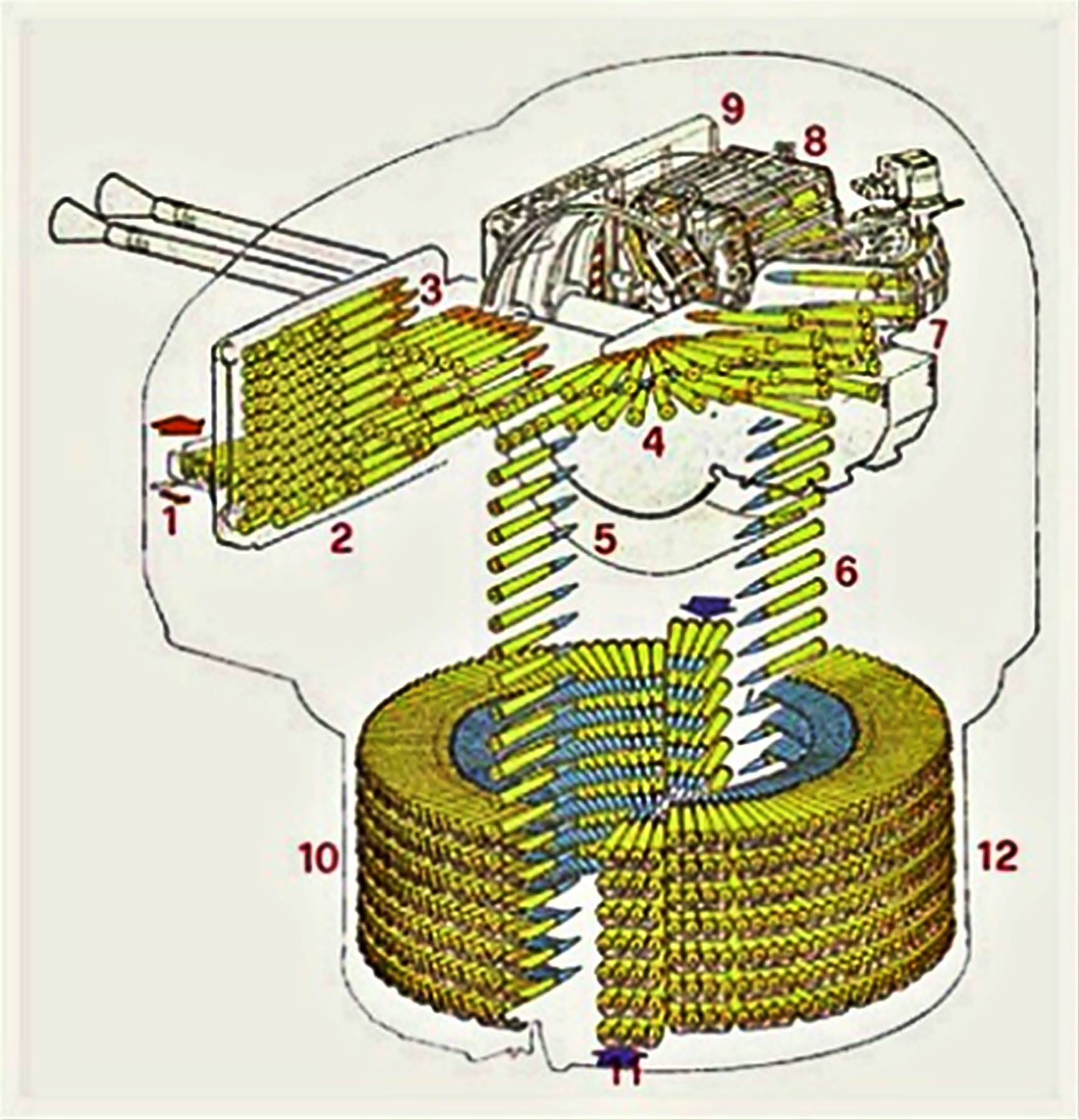 9
8
3
7
4
1
2
5
6
10
12
11