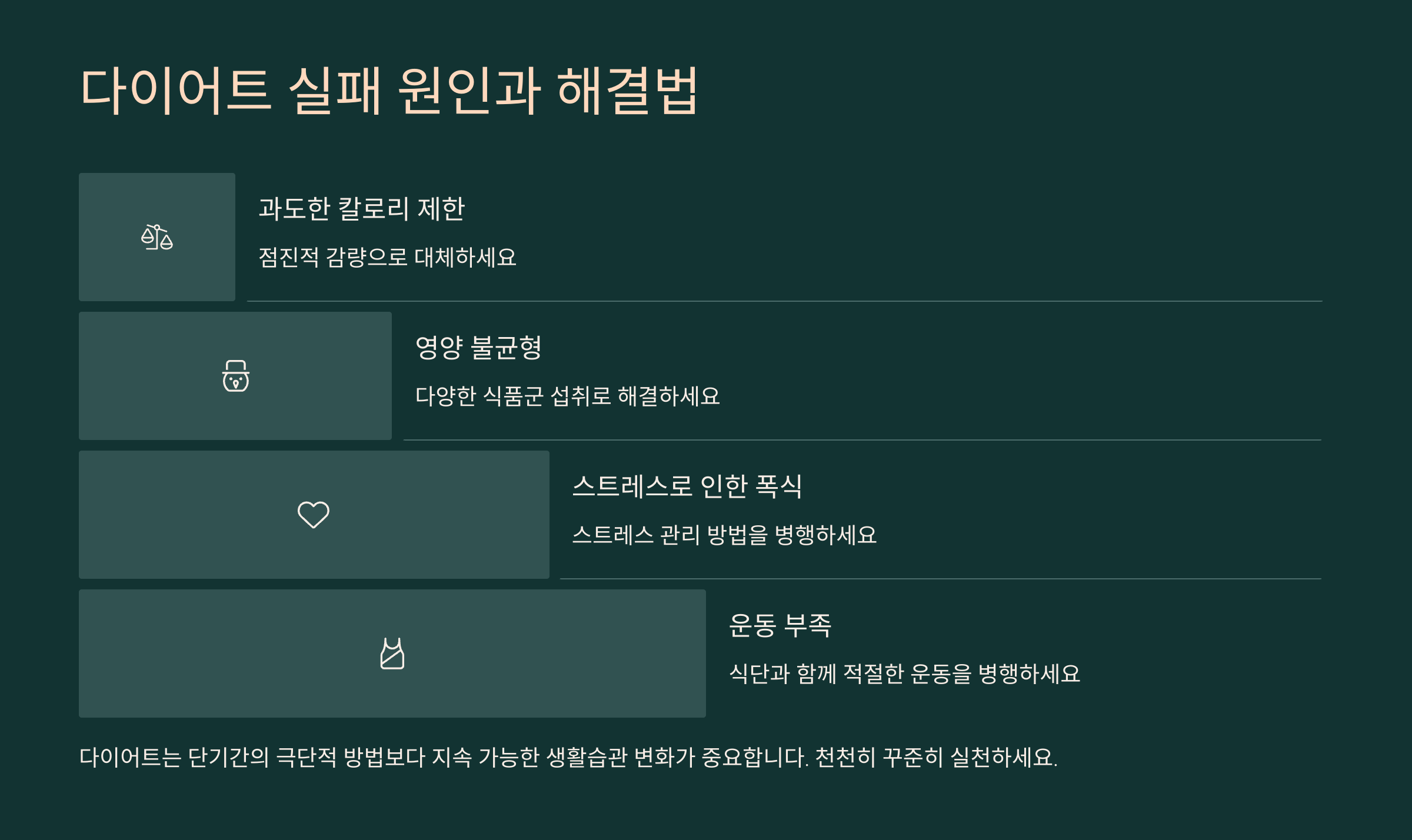 다이어트 실패 원인과 해결법

과도한 칼로리 제한

점진적 감량으로 대체하세요

영양 불균형

다양한 식품군 섭취로 해결하세요

스트레스로 인한 폭식

스트레스 관리 방법을 병행하세요

운동 부족

식단과 함께 적절한 운동을 병행하세요

다이어트는 단기간의 극단적 방법보다 지속 가능한 생활습관 변화가 중요합니다. 천천히 꾸준히 실천하세요.