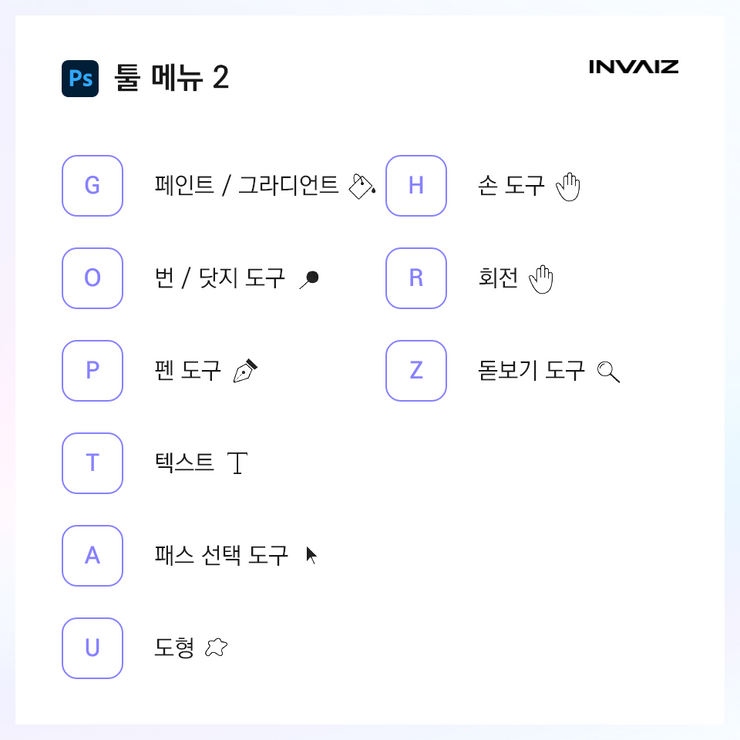 Ps 툴 메뉴 2

INVAIZ

G 페인트 / 그라디언트

O 번 / 닷지 도구

P 펜 도구

T 텍스트

A 패스 선택 도구

U 도형

H 손 도구

R 회전

Z 돋보기 도구