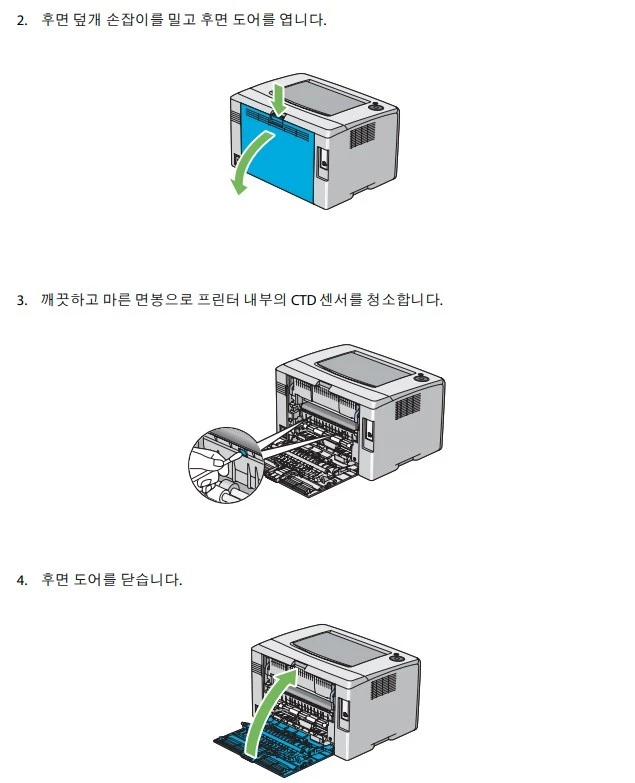 2. 후면 덮개 손잡이를 밀고 후면 도어를 엽니다.

3. 깨끗하고 마른 면봉으로 프린터 내부의 CTD 센서를 청소합니다.

4. 후면 도어를 닫습니다.