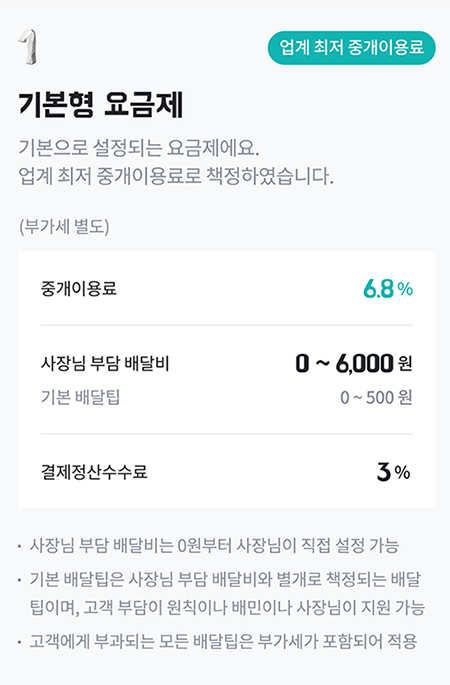 1

업계 최저 중개이용료

기본형 요금제

기본으로 설정되는 요금제에요.
업계 최저 중개이용료로 책정하였습니다.

(부가세 별도)

| | |
|---|---|
| 중개이용료 | 6.8 % |
| 사장님 부담 배달비 | 0 ~ 6,000 원 |
| 기본 배달팁 | 0 ~ 500 원 |
| 결제정산수수료 | 3 % |

· 사장님 부담 배달비는 0원부터 사장님이 직접 설정 가능

· 기본 배달팁은 사장님 부담 배달비와 별개로 책정되는 배달팁이며, 고객 부담이 원칙이나 배민이나 사장님이 지원 가능

· 고객에게 부과되는 모든 배달팁은 부가세가 포함되어 적용