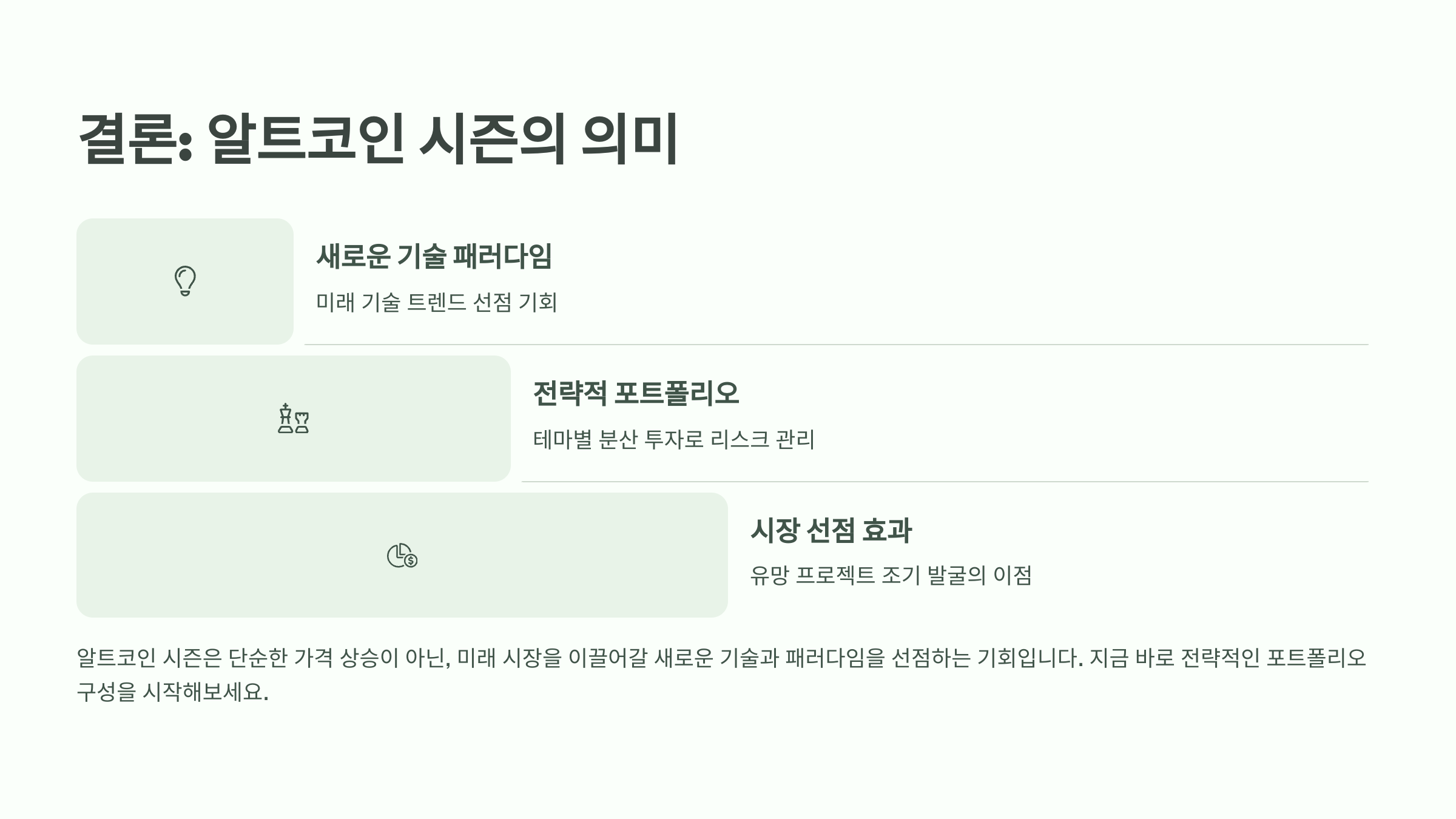 결론: 알트코인 시즌의 의미

새로운 기술 패러다임

미래 기술 트렌드 선점 기회

전략적 포트폴리오

테마별 분산 투자로 리스크 관리

시장 선점 효과

유망 프로젝트 조기 발굴의 이점

알트코인 시즌은 단순한 가격 상승이 아닌, 미래 시장을 이끌어갈 새로운 기술과 패러다임을 선점하는 기회입니다. 지금 바로 전략적인 포트폴리오 구성을 시작해보세요.