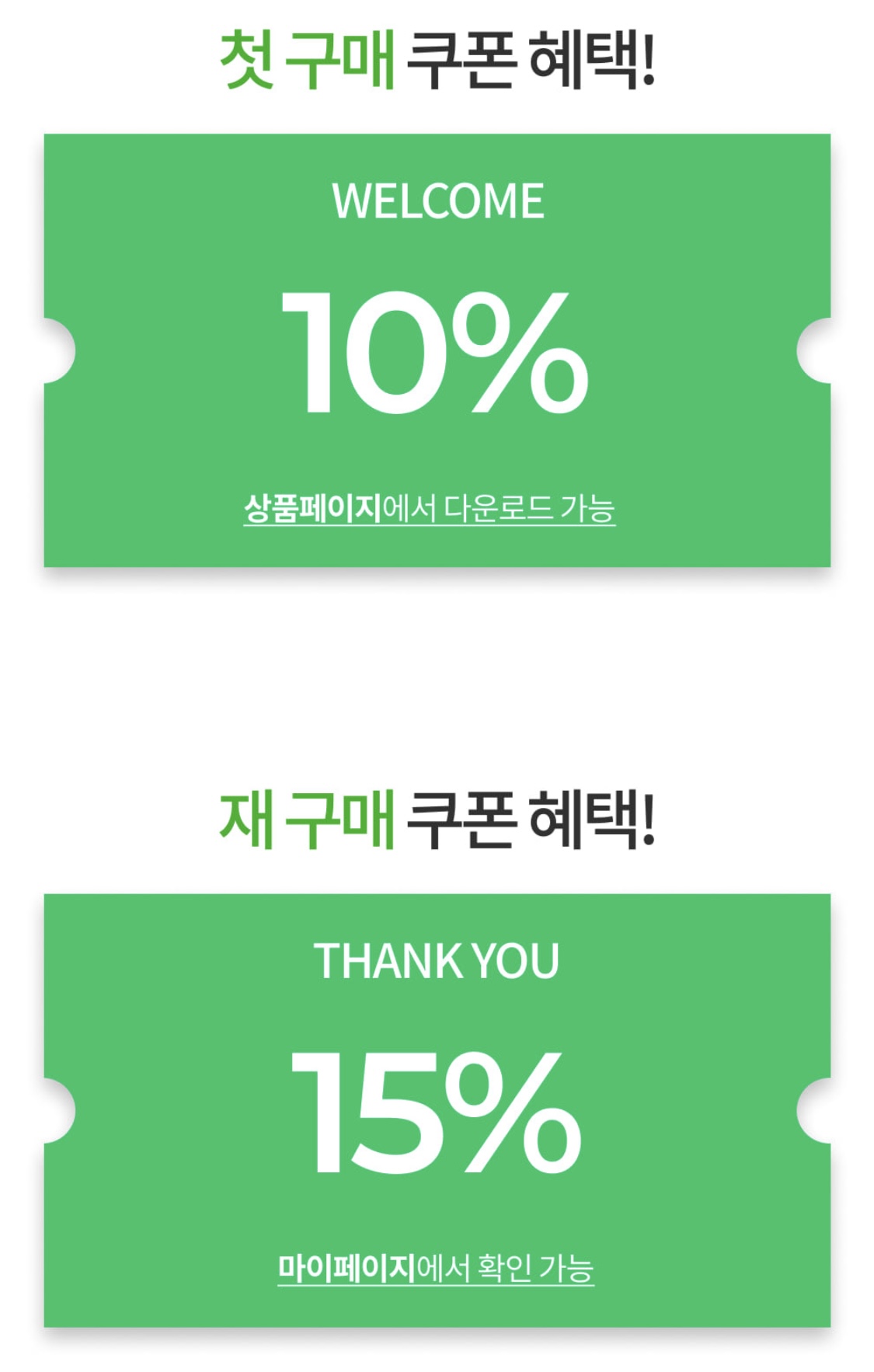 첫 구매 쿠폰 혜택!

WELCOME

10%

상품페이지에서 다운로드 가능

재 구매 쿠폰 혜택!

THANK YOU

15%

마이페이지에서 확인 가능