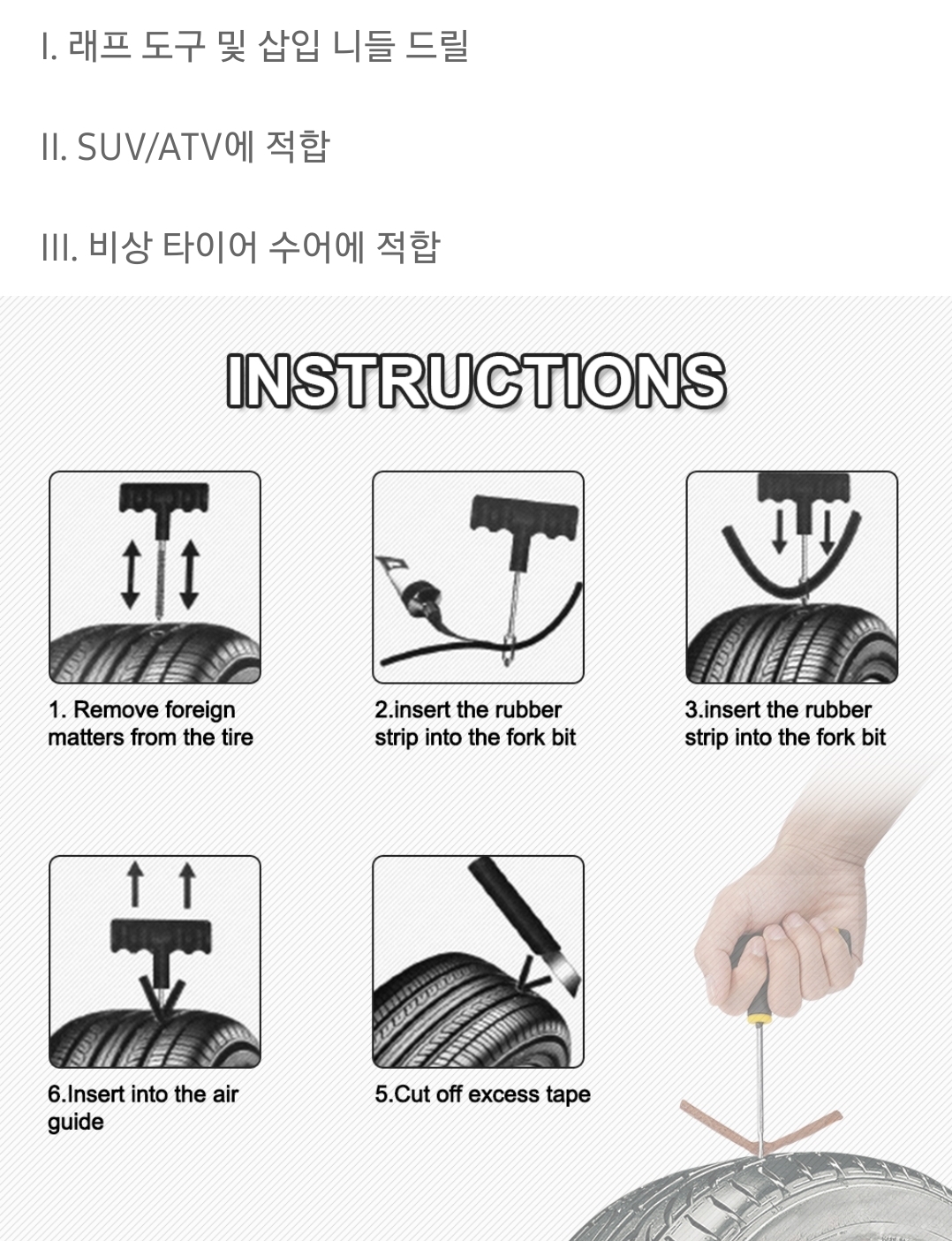 I. 래프 도구 및 삽입 니들 드릴

II. SUV/ATV에 적합

III. 비상 타이어 수어에 적합

INSTRUCTIONS

1. Remove foreign matters from the tire

2.insert the rubber strip into the fork bit

3.insert the rubber strip into the fork bit

6.Insert into the air guide

5.Cut off excess tape