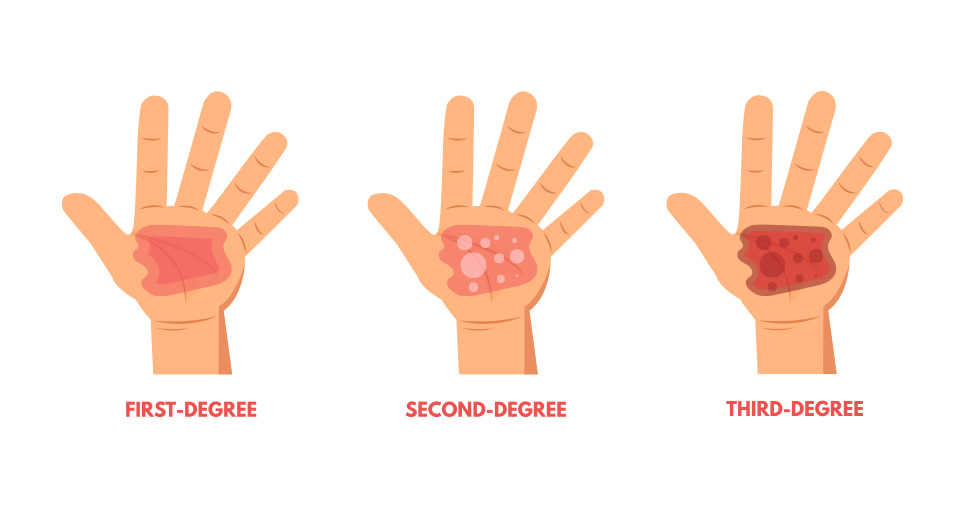 FIRST-DEGREE

SECOND-DEGREE

THIRD-DEGREE