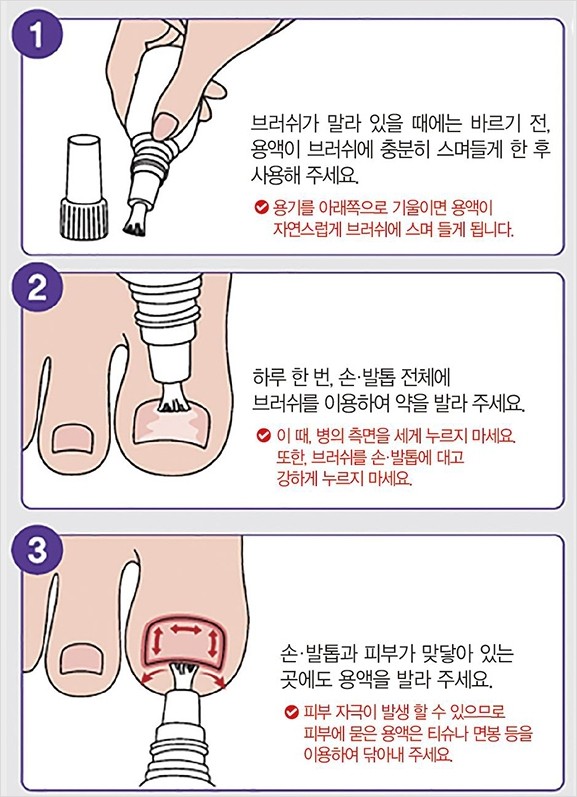 1

브러쉬가 말라 있을 때에는 바르기 전, 용액이 브러쉬에 충분히 스며들게 한 후 사용해 주세요.

용기를 아래쪽으로 기울이면 용액이 자연스럽게 브러쉬에 스며 들게 됩니다.

2

하루 한 번, 손·발톱 전체에 브러쉬를 이용하여 약을 발라 주세요.

이 때, 병의 측면을 세게 누르지 마세요. 또한, 브러쉬를 손·발톱에 대고 강하게 누르지 마세요.

3

손·발톱과 피부가 맞닿아 있는 곳에도 용액을 발라 주세요.

피부 자극이 발생 할 수 있으므로 피부에 묻은 용액은 티슈나 면봉 등을 이용하여 닦아내 주세요.