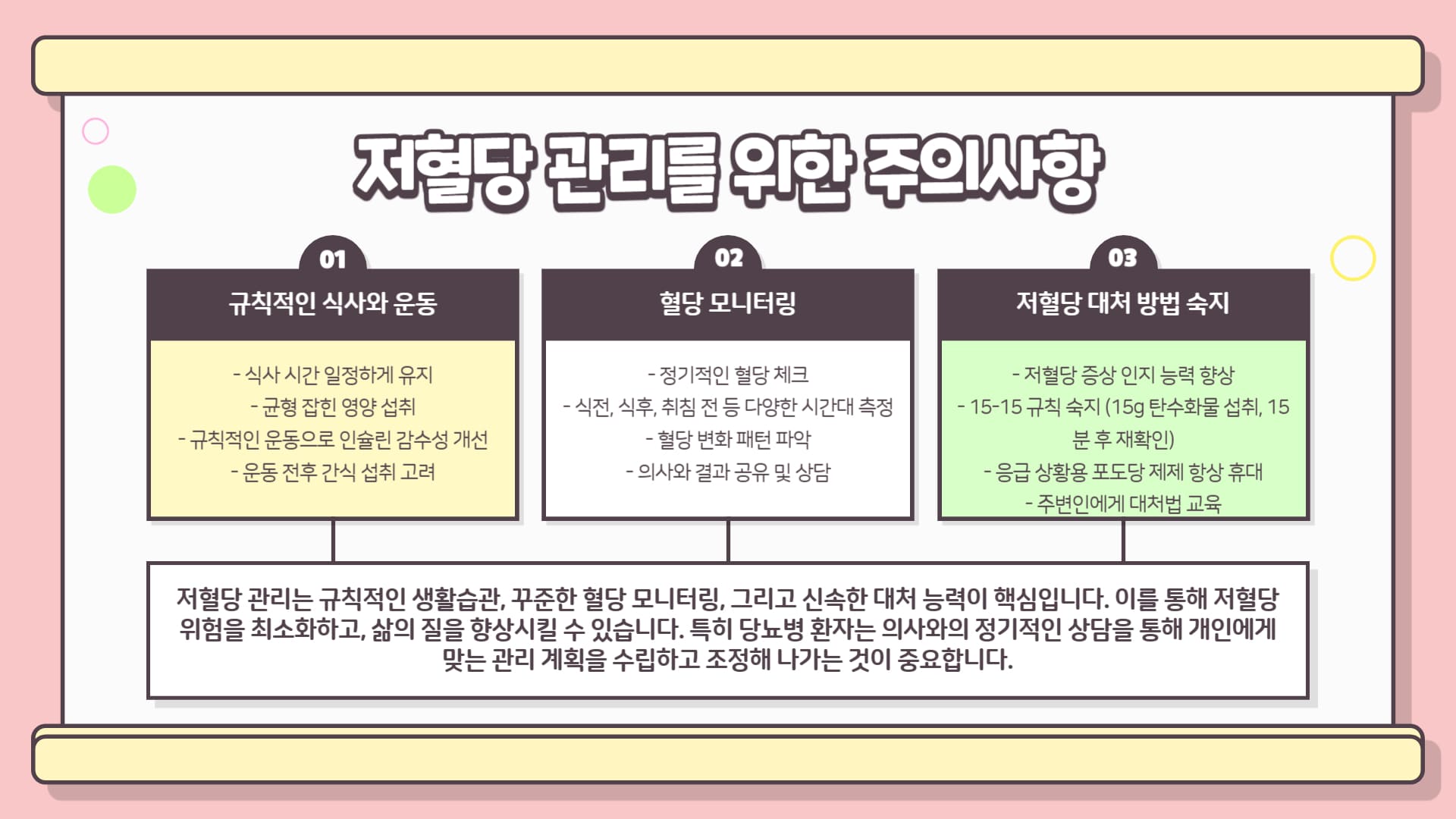 저혈당 관리를 위한 주의사항

01

규칙적인 식사와 운동

- 식사 시간 일정하게 유지
- 균형 잡힌 영양 섭취
- 규칙적인 운동으로 인슐린 감수성 개선
- 운동 전후 간식 섭취 고려

02

혈당 모니터링

- 정기적인 혈당 체크
- 식전, 식후, 취침 전 등 다양한 시간대 측정
- 혈당 변화 패턴 파악
- 의사와 결과 공유 및 상담

03

저혈당 대처 방법 숙지

- 저혈당 증상 인지 능력 향상
- 15-15 규칙 숙지 (15g 탄수화물 섭취, 15분 후 재확인)
- 응급 상황용 포도당 제제 항상 휴대
- 주변인에게 대처법 교육

저혈당 관리는 규칙적인 생활습관, 꾸준한 혈당 모니터링, 그리고 신속한 대처 능력이 핵심입니다. 이를 통해 저혈당 위험을 최소화하고, 삶의 질을 향상시킬 수 있습니다. 특히 당뇨병 환자는 의사와의 정기적인 상담을 통해 개인에게 맞는 관리 계획을 수립하고 조정해 나가는 것이 중요합니다.