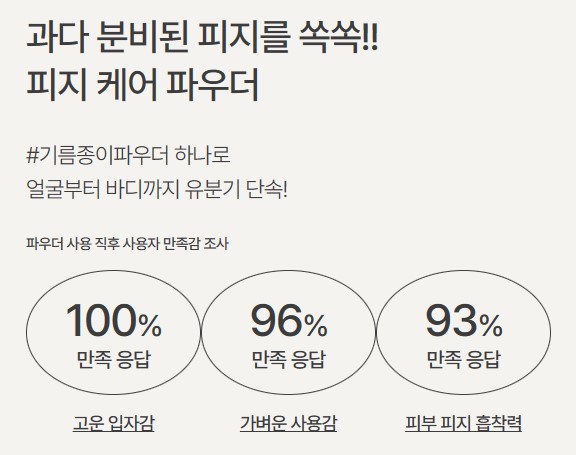 과다 분비된 피지를 쏙쏙!!
피지 케어 파우더

#기름종이파우더 하나로
얼굴부터 바디까지 유분기 단속!

파우더 사용 직후 사용자 만족감 조사

100%
만족 응답

고운 입자감

96%
만족 응답

가벼운 사용감

93%
만족 응답

피부 피지 흡착력