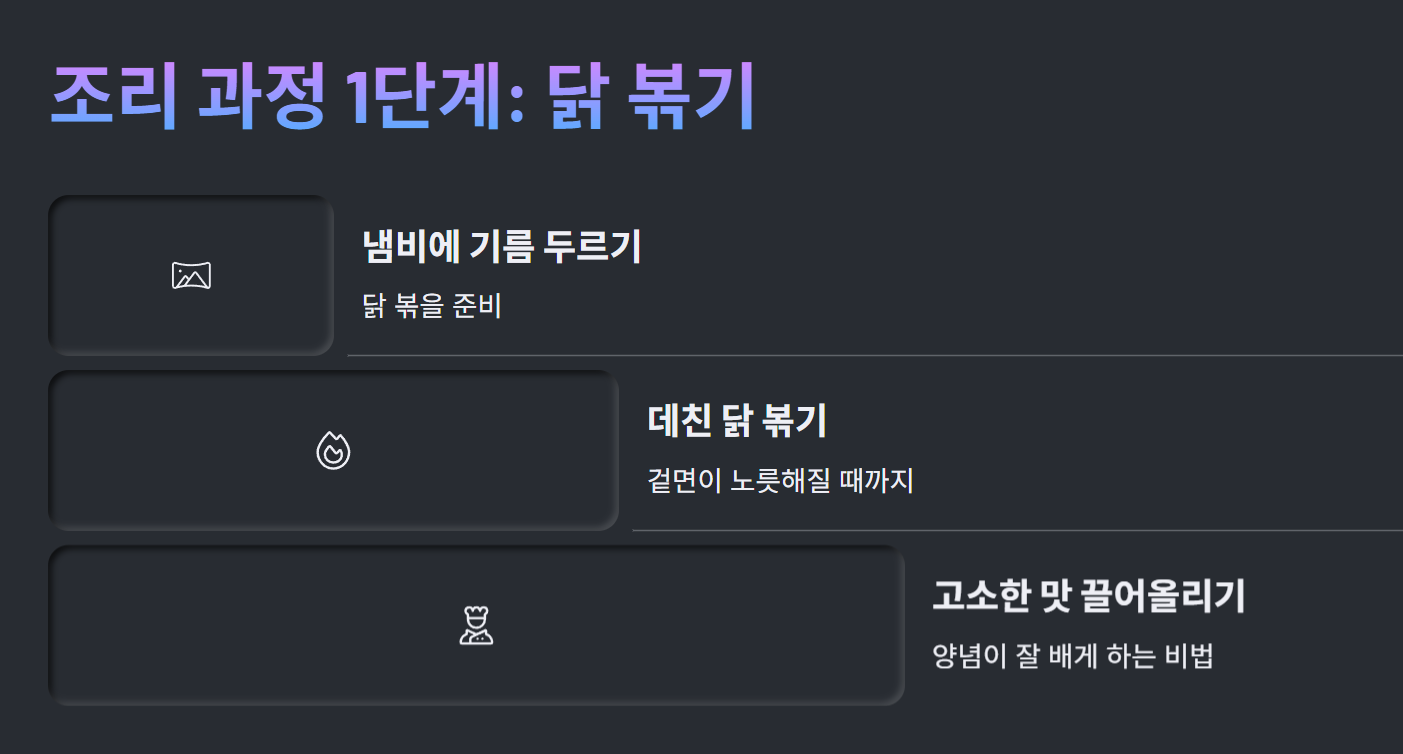 조리 과정 1단계: 닭 볶기

냄비에 기름 두르기

닭 볶을 준비

데친 닭 볶기

겉면이 노릇해질 때까지

고소한 맛 끌어올리기

양념이 잘 배게 하는 비법