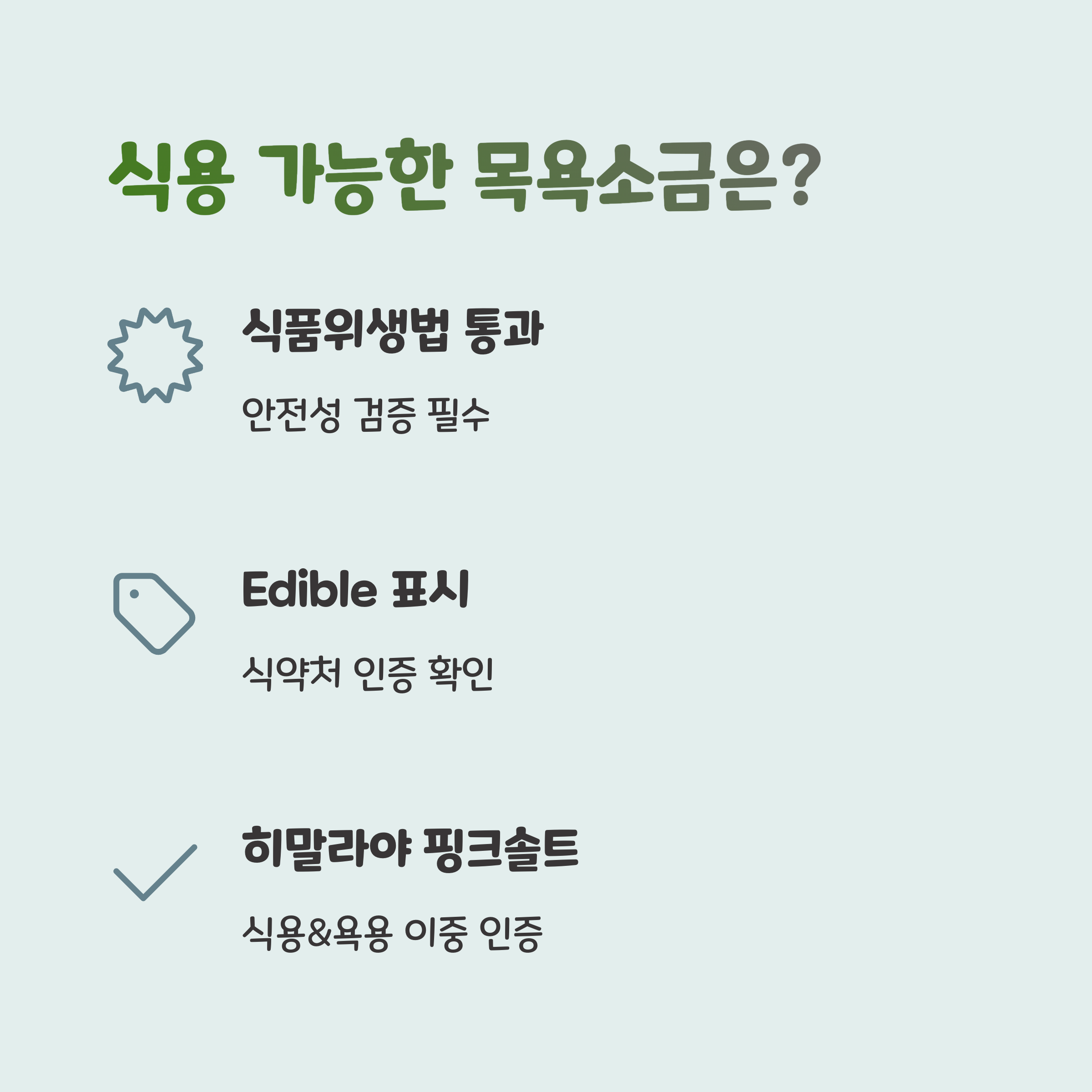 식용 가능한 목욕소금은?

식품위생법 통과

안전성 검증 필수

Edible 표시

식약처 인증 확인

히말라야 핑크솔트

식용&욕용 이중 인증