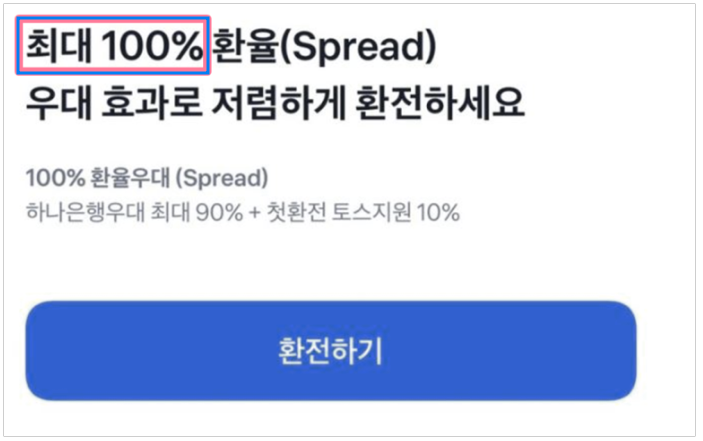 최대 100% 환율(Spread)
우대 효과로 저렴하게 환전하세요

100% 환율우대 (Spread)
하나은행우대 최대 90% + 첫환전 토스지원 10%

환전하기