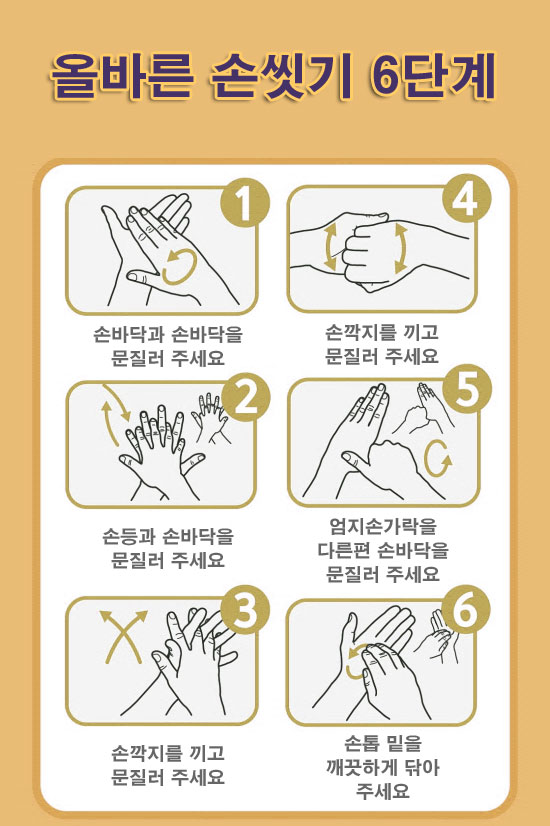 올바른 손씻기 6단계

1
손바닥과 손바닥을 문질러 주세요

2
손등과 손바닥을 문질러 주세요

3
손깍지를 끼고 문질러 주세요

4
손깍지를 끼고 문질러 주세요

5
엄지손가락을 다른편 손바닥을 문질러 주세요

6
손톱 밑을 깨끗하게 닦아 주세요