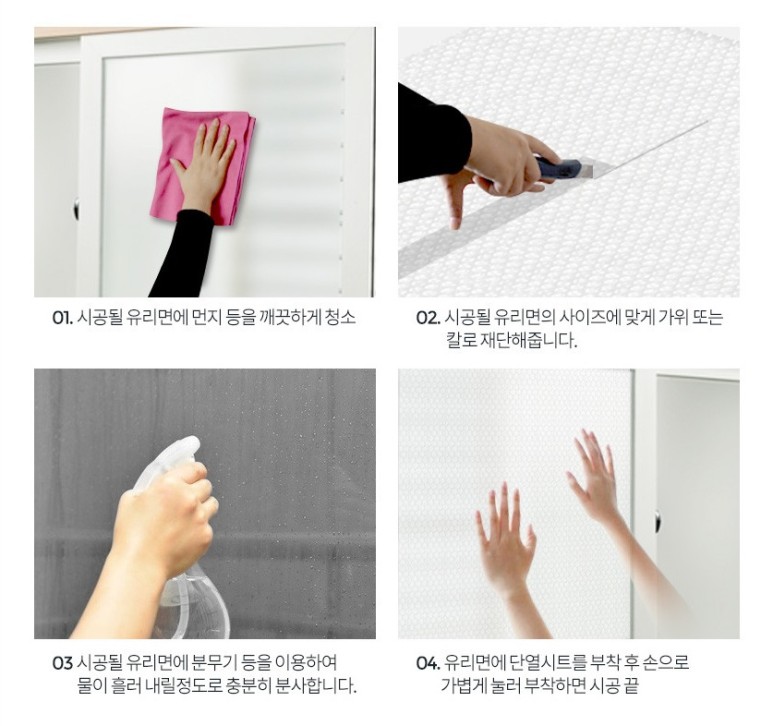 01. 시공될 유리면에 먼지 등을 깨끗하게 청소

02. 시공될 유리면의 사이즈에 맞게 가위 또는 칼로 재단해줍니다.

03 시공될 유리면에 분무기 등을 이용하여 물이 흘러 내릴정도로 충분히 분사합니다.

04. 유리면에 단열시트를 부착 후 손으로 가볍게 눌러 부착하면 시공 끝