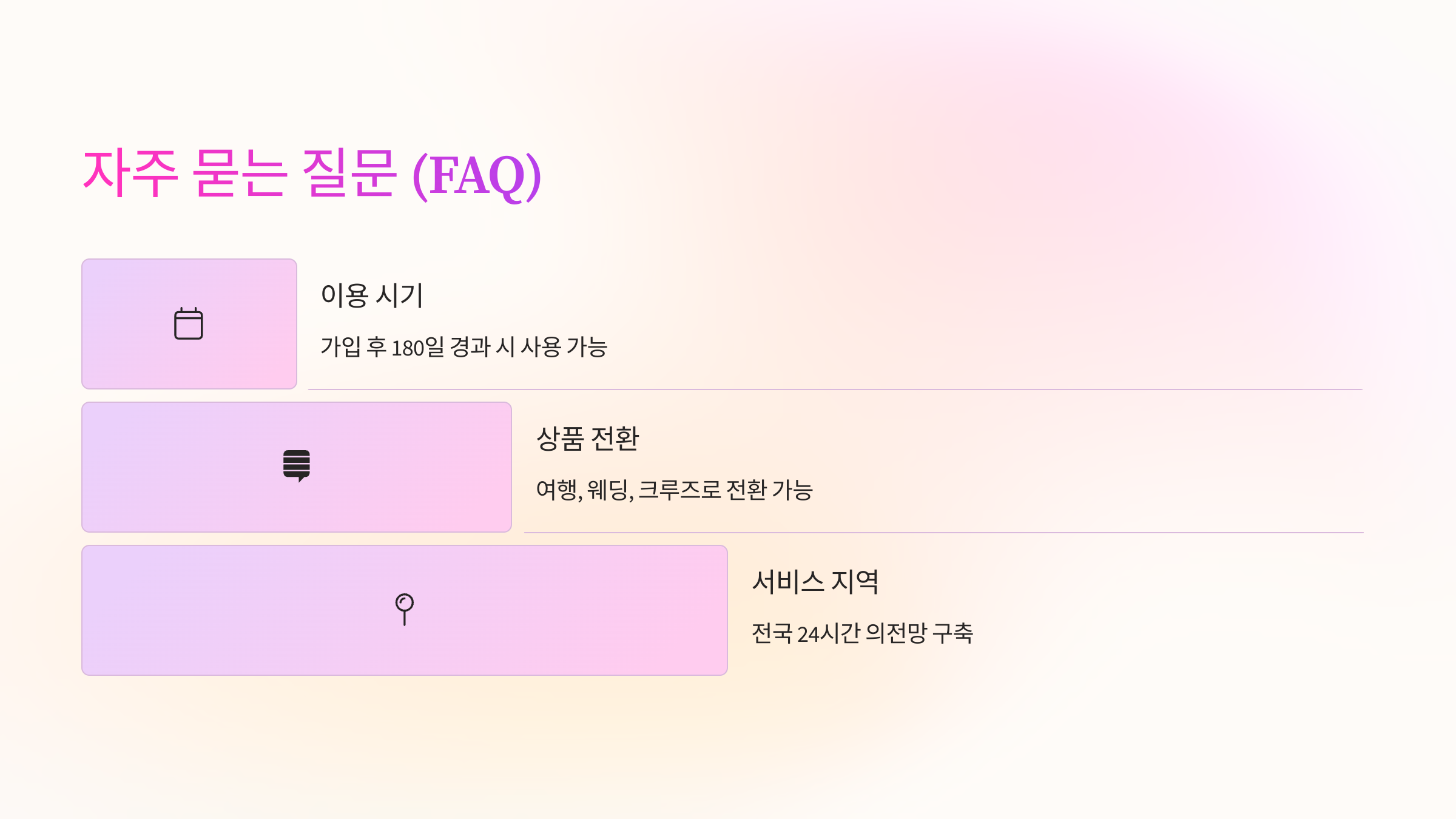 자주 묻는 질문 (FAQ)

이용 시기

가입 후 180일 경과 시 사용 가능

상품 전환

여행, 웨딩, 크루즈로 전환 가능

서비스 지역

전국 24시간 의전망 구축