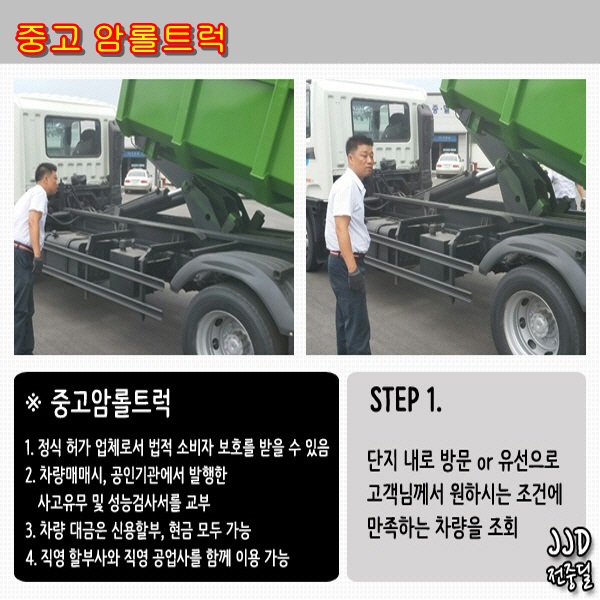 중고 암롤트럭

※ 중고암롤트럭

1. 정식 허가 업체로서 법적 소비자 보호를 받을 수 있음
2. 차량매매시, 공인기관에서 발행한 사고유무 및 성능검사서를 교부
3. 차량 대금은 신용할부, 현금 모두 가능
4. 직영 할부사와 직영 공업사를 함께 이용 가능

STEP 1.

단지 내로 방문 or 유선으로 고객님께서 원하시는 조건에 만족하는 차량을 조회

JJD
전중달