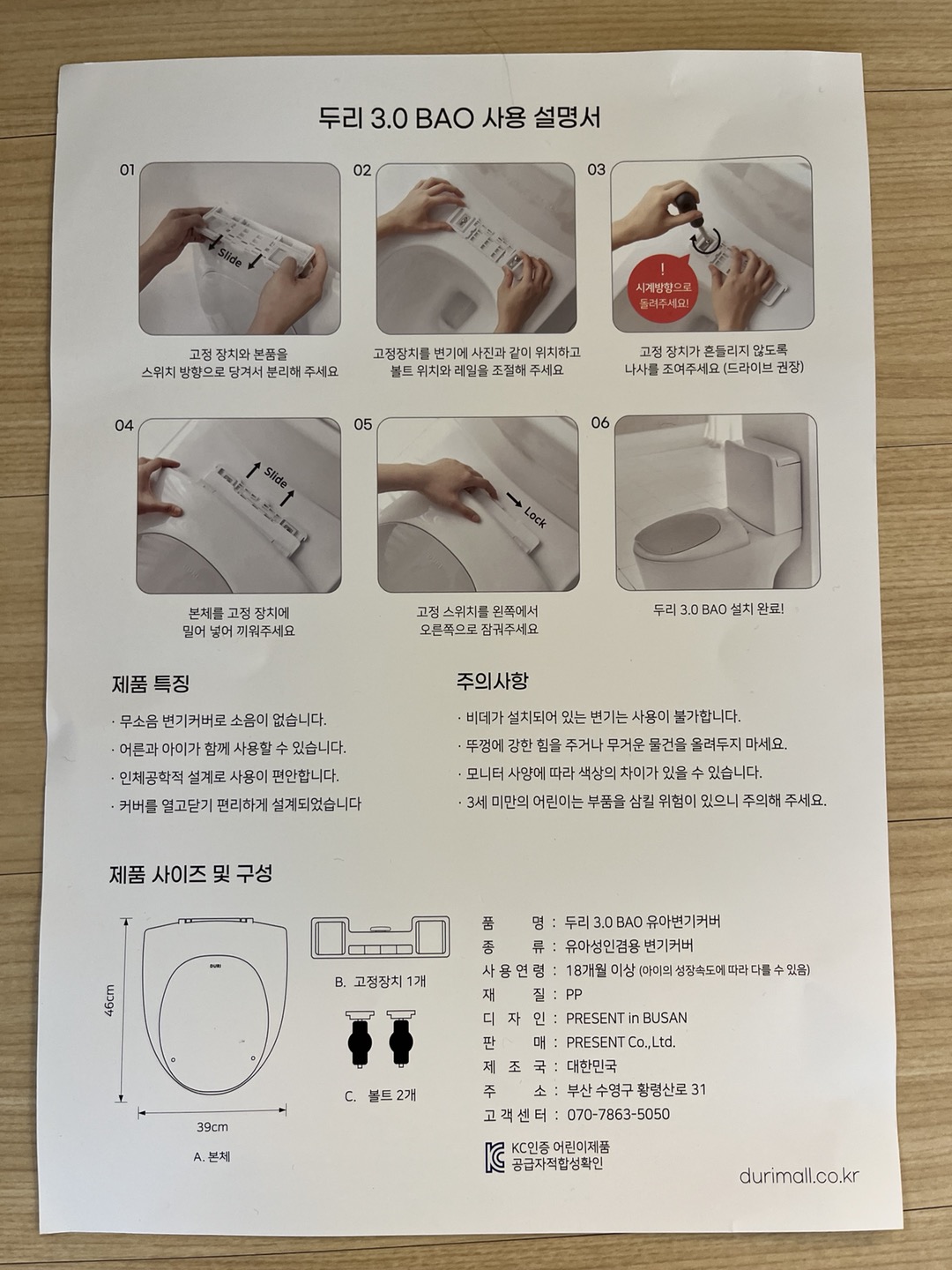 두리 3.0 BAO 사용 설명서

01

Slide

고정 장치와 본품을 스위치 방향으로 당겨서 분리해 주세요

02

고정장치를 변기에 사진과 같이 위치하고 볼트 위치와 레일을 조절해 주세요

03

!
시계방향으로 돌려주세요!

고정 장치가 흔들리지 않도록 나사를 조여주세요 (드라이브 권장)

04

Slide

본체를 고정 장치에 밀어 넣어 끼워주세요

05

Lock

고정 스위치를 왼쪽에서 오른쪽으로 잠궈주세요

06

두리 3.0 BAO 설치 완료!

제품 특징

· 무소음 변기커버로 소음이 없습니다.

· 어른과 아이가 함께 사용할 수 있습니다.

· 인체공학적 설계로 사용이 편안합니다.

· 커버를 열고닫기 편리하게 설계되었습니다

주의사항

· 비데가 설치되어 있는 변기는 사용이 불가합니다.

· 뚜껑에 강한 힘을 주거나 무거운 물건을 올려두지 마세요.

· 모니터 사양에 따라 색상의 차이가 있을 수 있습니다.

· 3세 미만의 어린이는 부품을 삼킬 위험이 있으니 주의해 주세요.

제품 사이즈 및 구성

46cm

DURI

39cm

A. 본체

B. 고정장치 1개

C. 볼트 2개

품 명 : 두리 3.0 BAO 유아변기커버
종 류 : 유아성인겸용 변기커버
사 용 연 령 : 18개월 이상 (아이의 성장속도에 따라 다를 수 있음)
재 질 : PP
디 자 인 : PRESENT in BUSAN
판 매 : PRESENT Co.,Ltd.
제 조 국 : 대한민국
주 소 : 부산 수영구 황령산로 31
고 객 센 터 : 070-7863-5050

KC인증 어린이제품
공급자적합성확인

durimall.co.kr