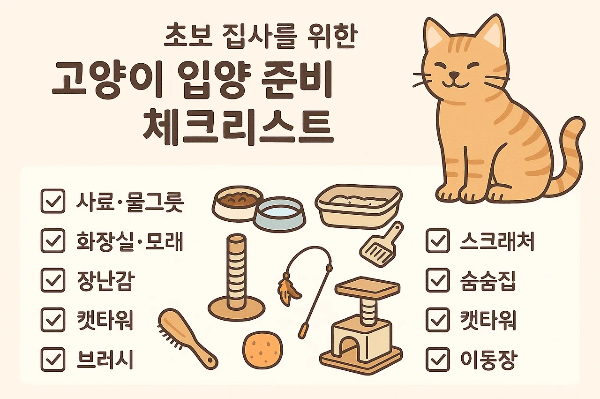 초보 집사를 위한
고양이 입양 준비
체크리스트

☑ 사료·물그릇
☑ 화장실·모래
☑ 장난감
☑ 캣타워
☑ 브러시

☑ 스크래처
☑ 숨숨집
☑ 캣타워
☑ 이동장