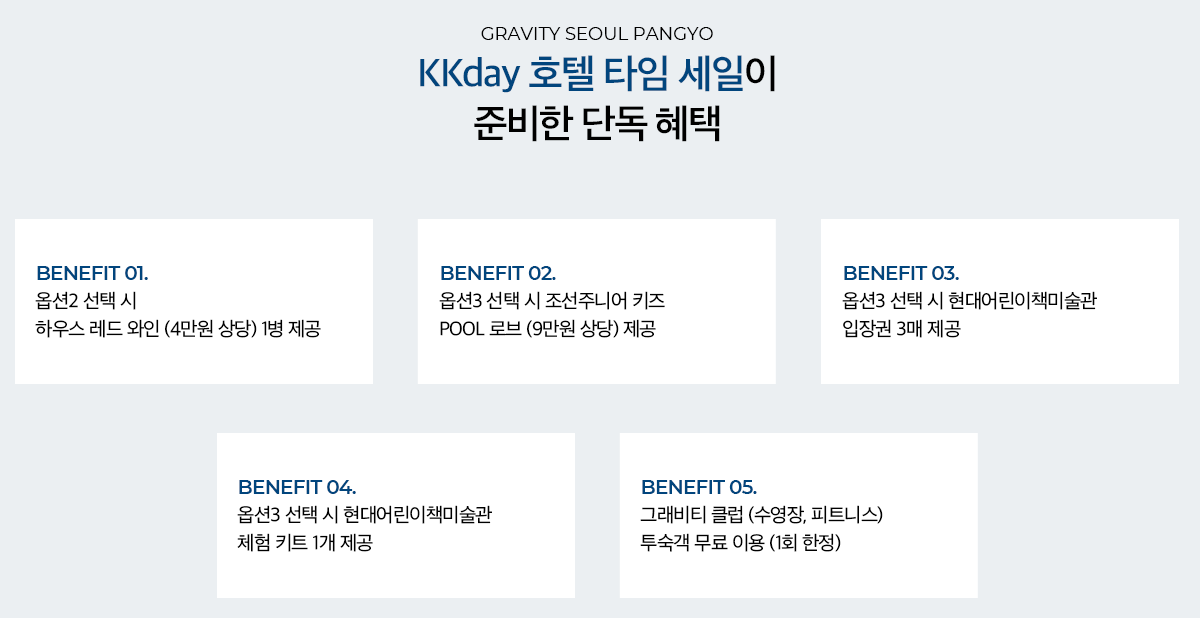 GRAVITY SEOUL PANGYO

KKday 호텔 타임 세일이
준비한 단독 혜택

BENEFIT 01.
옵션2 선택 시
하우스 레드 와인 (4만원 상당) 1병 제공

BENEFIT 02.
옵션3 선택 시 조선주니어 키즈
POOL 로브 (9만원 상당) 제공

BENEFIT 03.
옵션3 선택 시 현대어린이책미술관
입장권 3매 제공

BENEFIT 04.
옵션3 선택 시 현대어린이책미술관
체험 키트 1개 제공

BENEFIT 05.
그래비티 클럽 (수영장, 피트니스)
투숙객 무료 이용 (1회 한정)