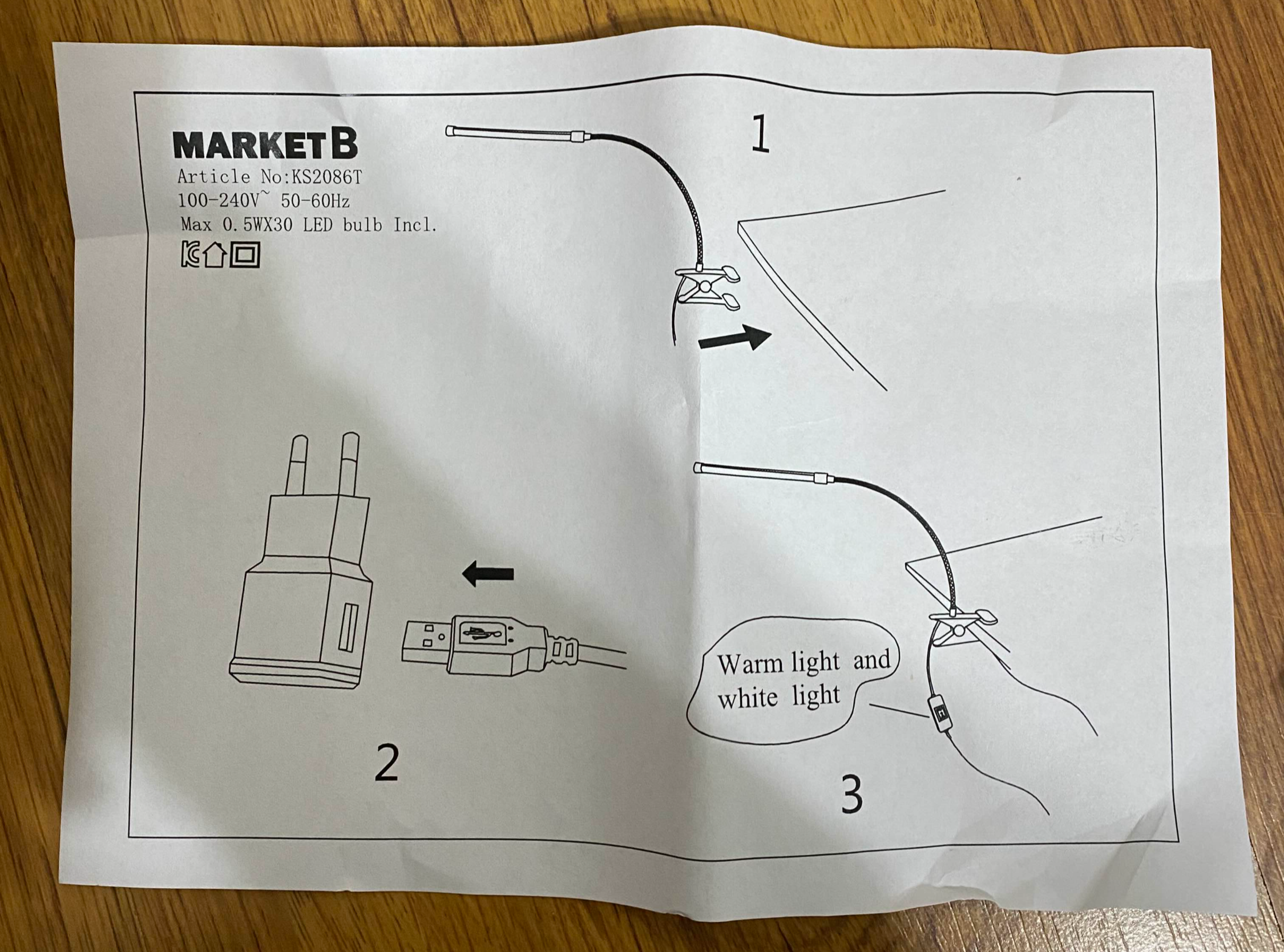 MARKETB
Article No:KS2086T
100-240V~ 50-60Hz
Max 0.5WX30 LED bulb Incl.

1

2

Warm light and white light

3