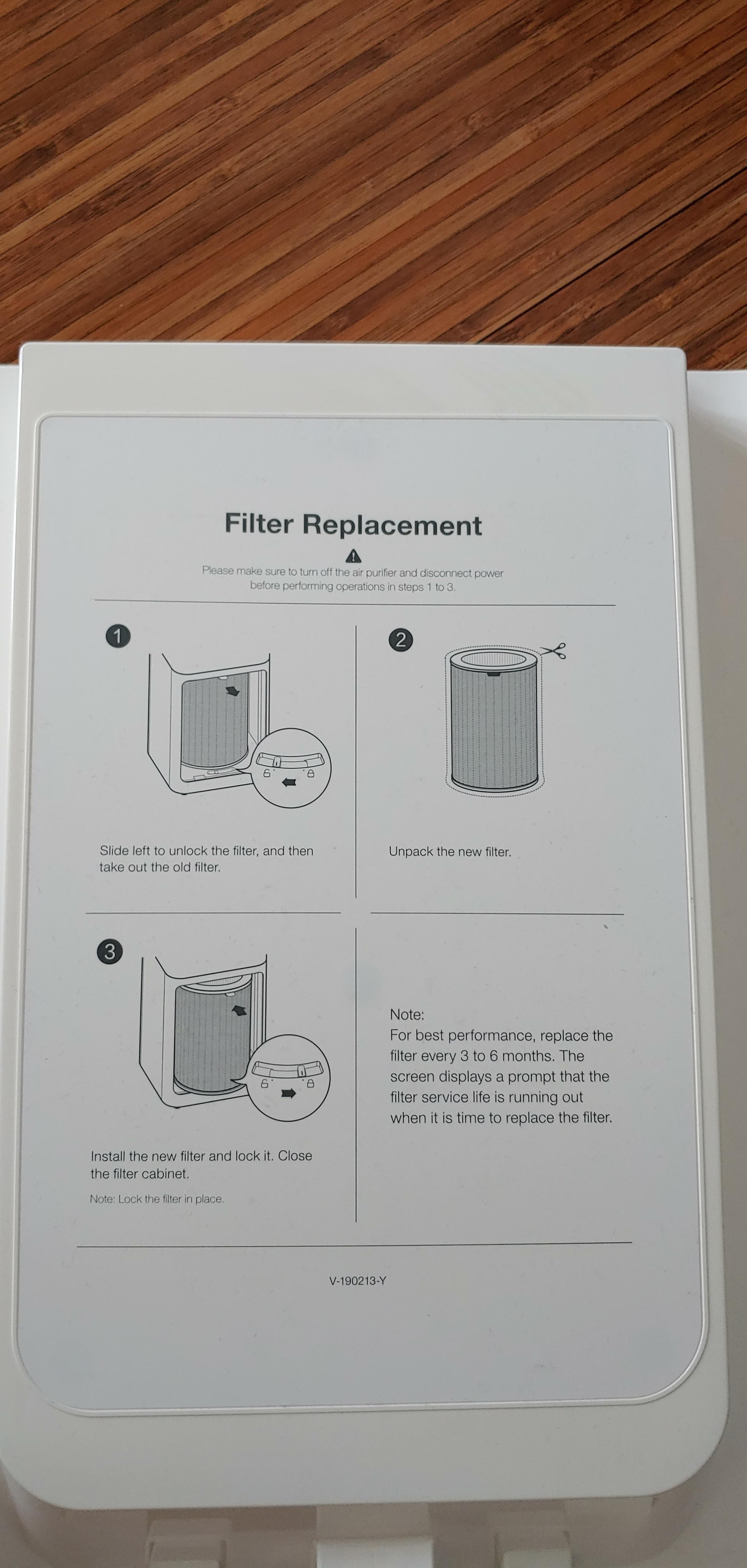 Filter Replacement

Please make sure to turn off the air purifier and disconnect power before performing operations in steps 1 to 3.

1

Slide left to unlock the filter, and then take out the old filter.

2

Unpack the new filter.

3

Install the new filter and lock it. Close the filter cabinet.

Note: Lock the filter in place.

Note:
For best performance, replace the filter every 3 to 6 months. The screen displays a prompt that the filter service life is running out when it is time to replace the filter.

V-190213-Y