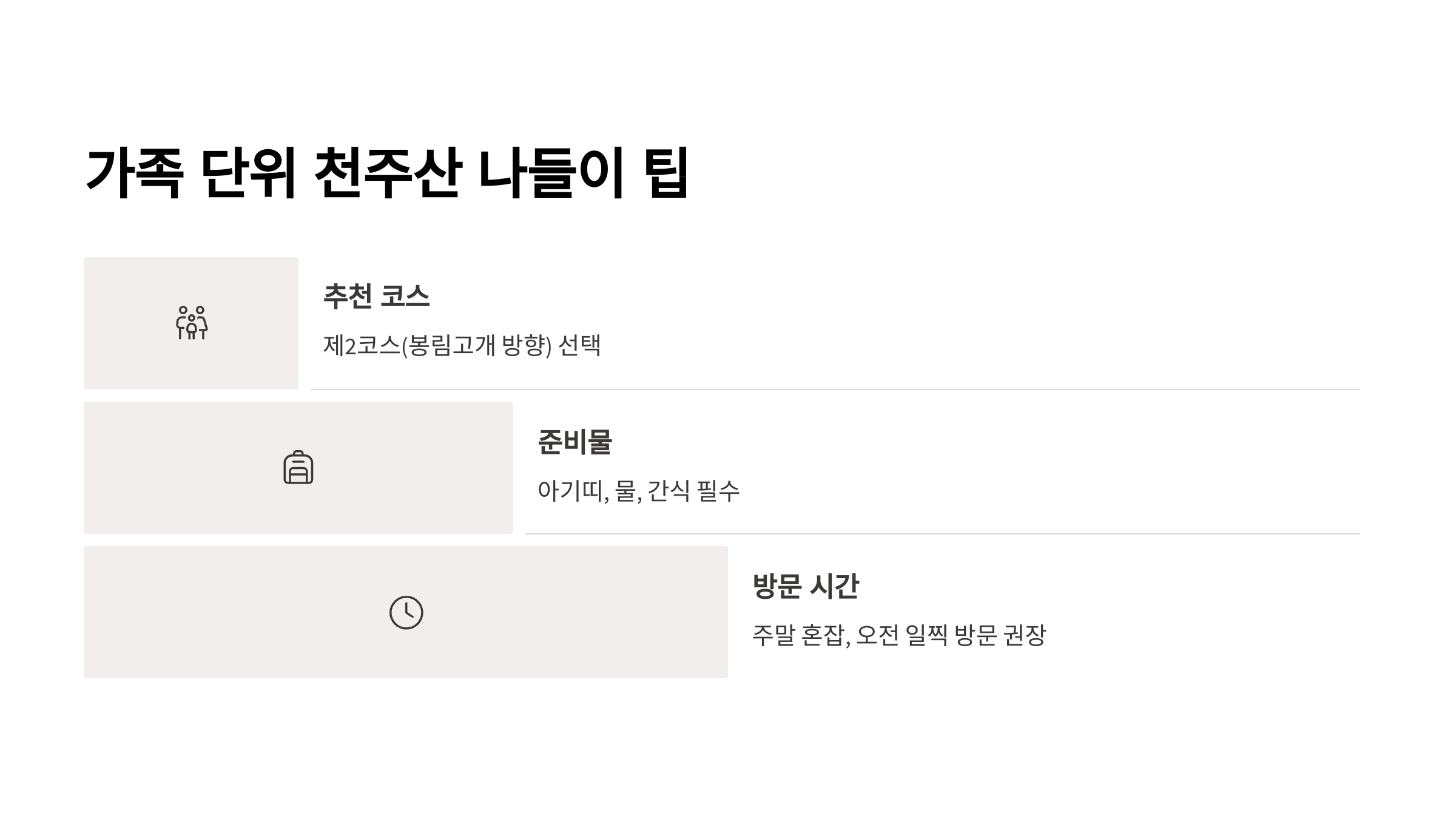 가족 단위 천주산 나들이 팁

추천 코스

제2코스(봉림고개 방향) 선택

준비물

아기띠, 물, 간식 필수

방문 시간

주말 혼잡, 오전 일찍 방문 권장