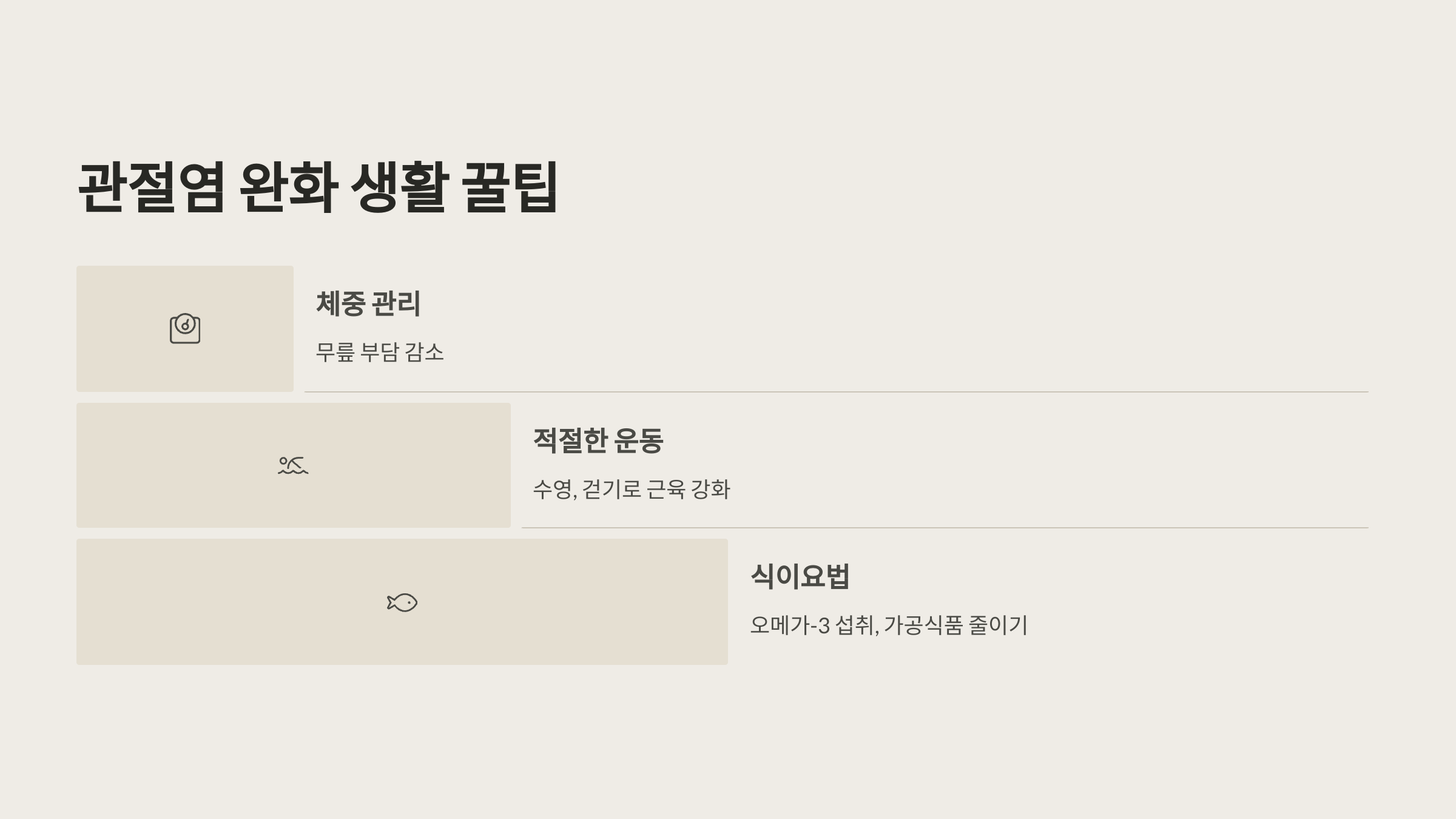 관절염 완화 생활 꿀팁

체중 관리

무릎 부담 감소

적절한 운동

수영, 걷기로 근육 강화

식이요법

오메가-3 섭취, 가공식품 줄이기