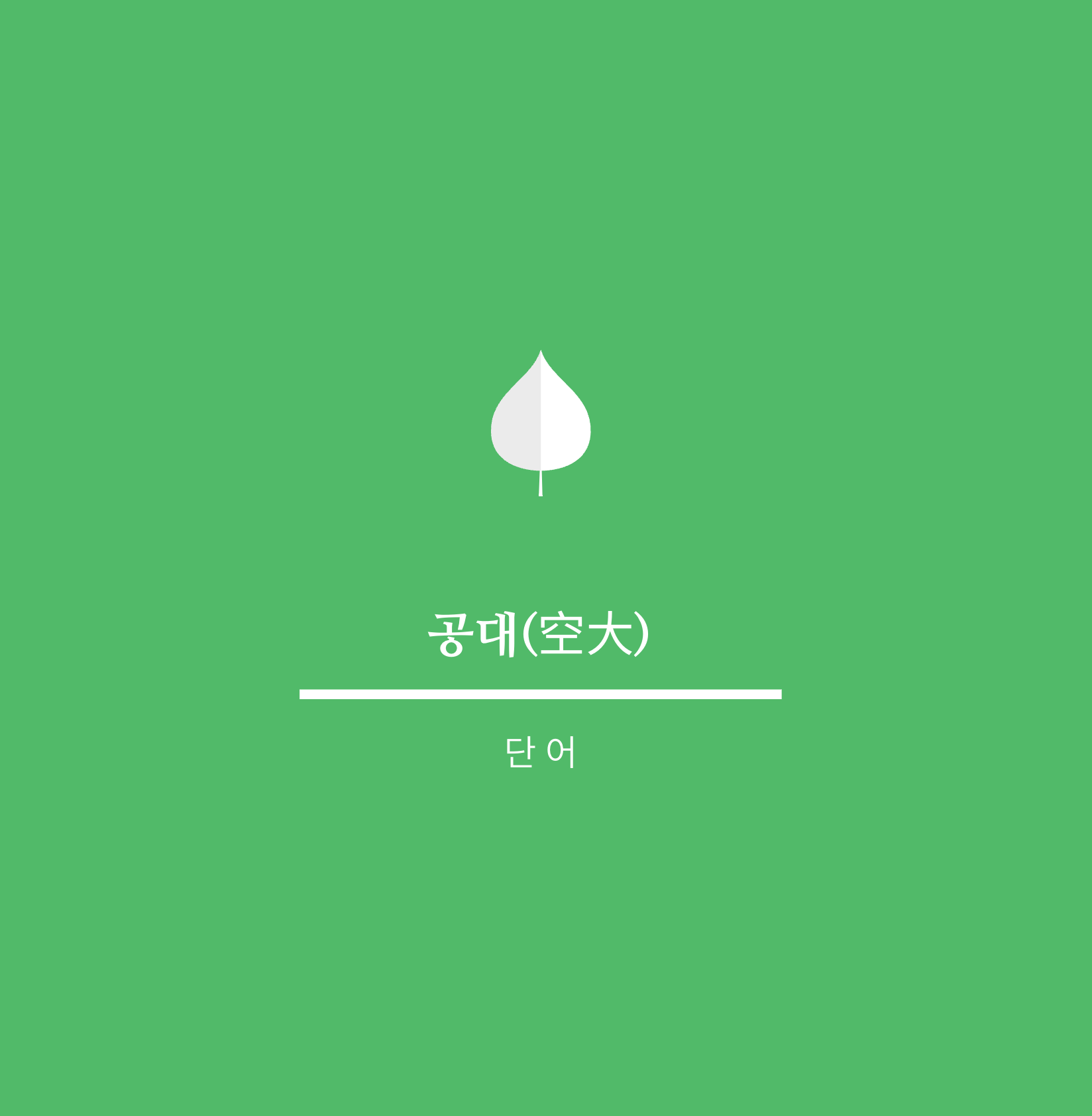 공대(空大)

단 어