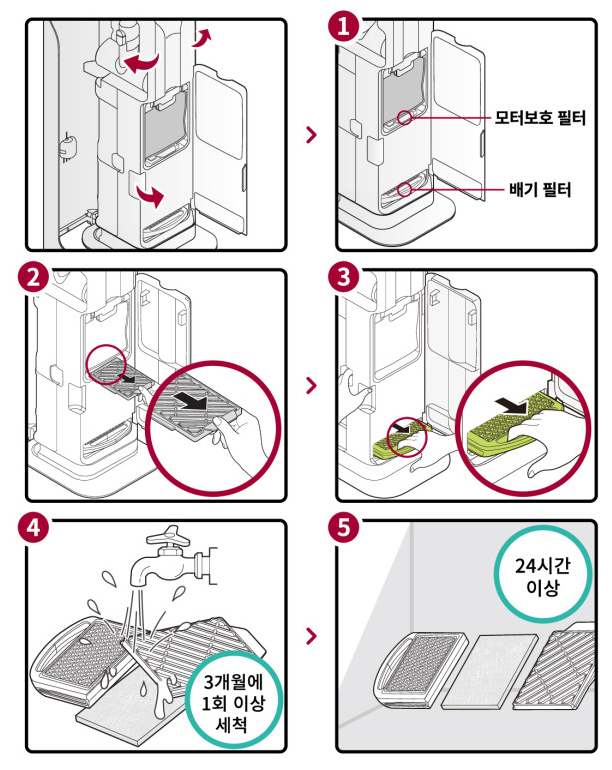 1

모터보호 필터

배기 필터

2

3

4

3개월에
1회 이상
세척

5

24시간
이상