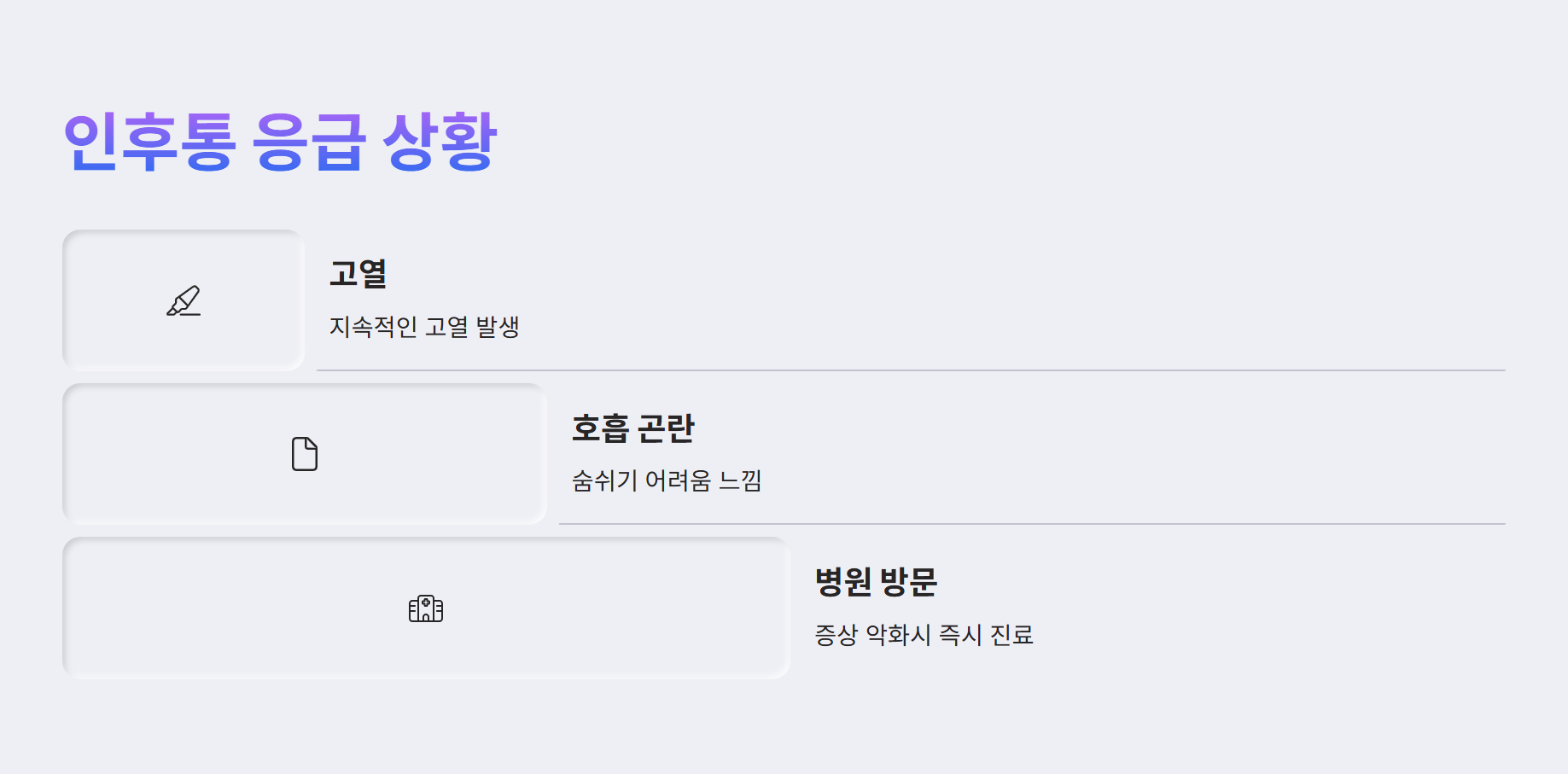 인후통 응급 상황

고열

지속적인 고열 발생

호흡 곤란

숨쉬기 어려움 느낌

병원 방문

증상 악화시 즉시 진료