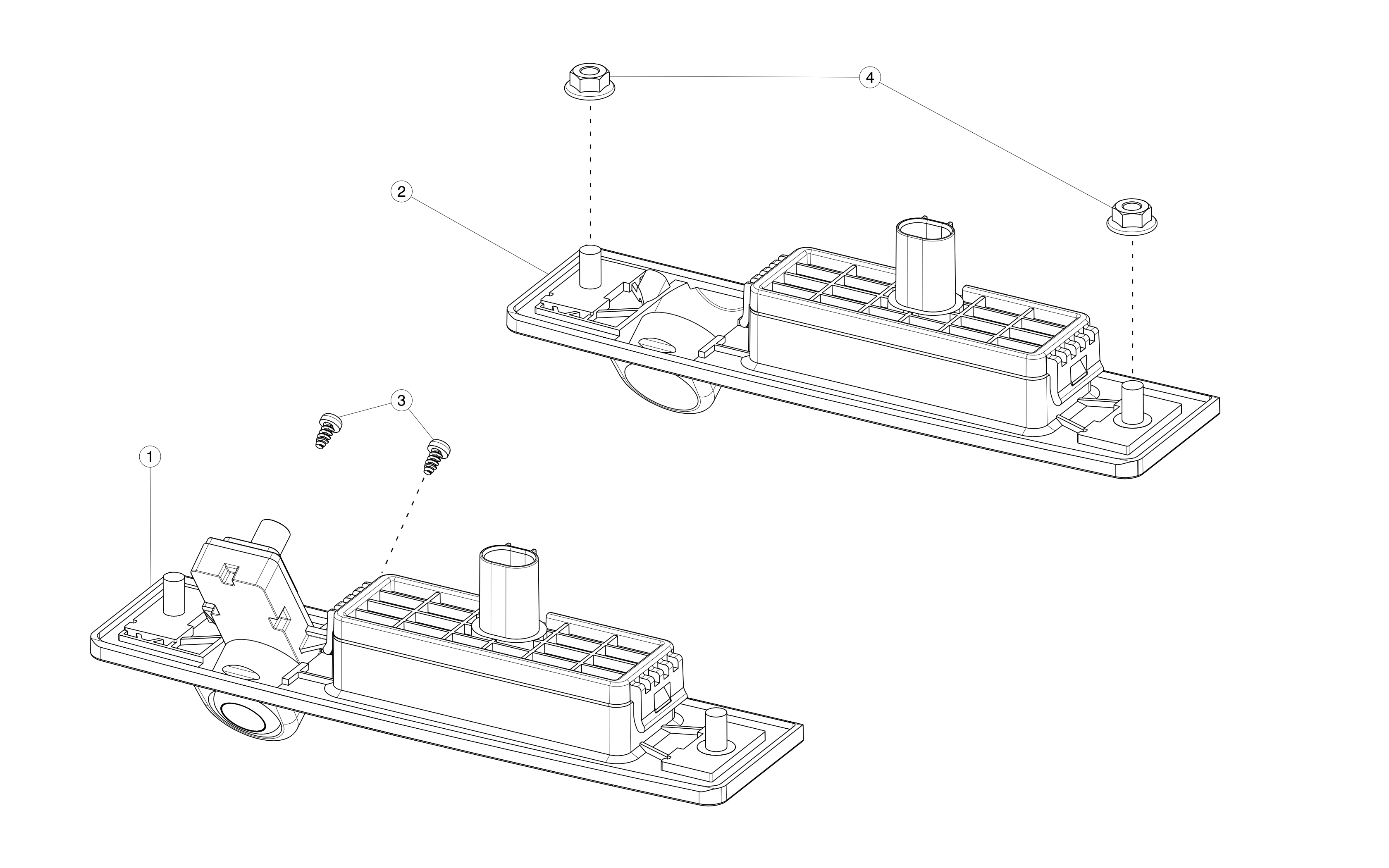 4

2

3

1