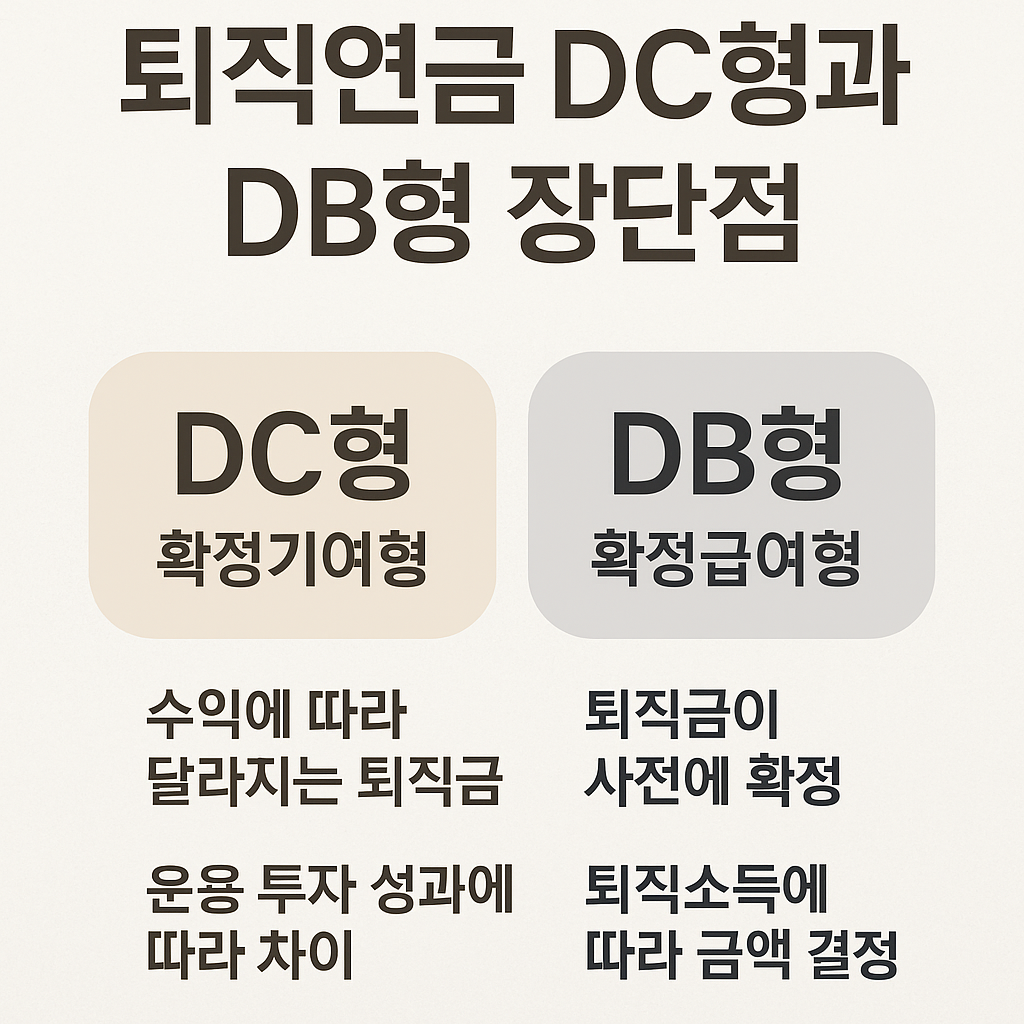 퇴직연금 DC형과 DB형 장단점

DC형
확정기여형

수익에 따라 달라지는 퇴직금

운용 투자 성과에 따라 차이

DB형
확정급여형

퇴직금이 사전에 확정

퇴직소득에 따라 금액 결정