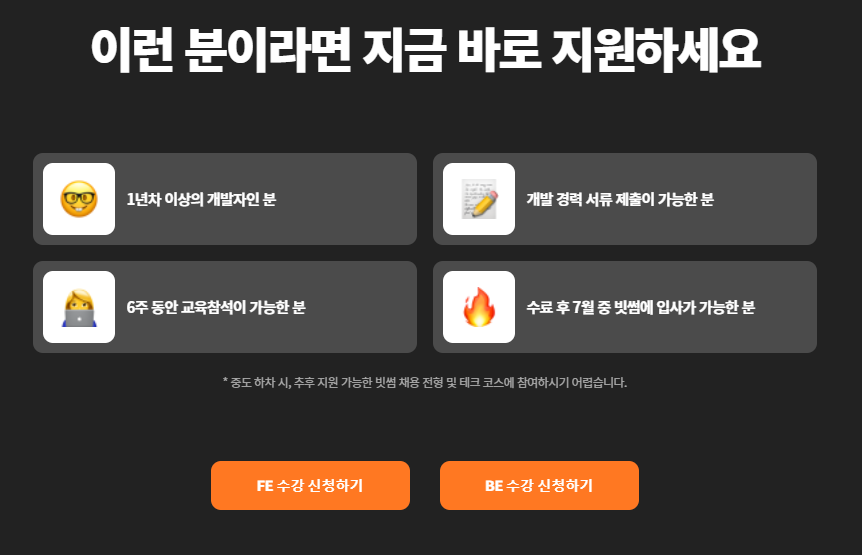 이런 분이라면 지금 바로 지원하세요

1년차 이상의 개발자인 분

개발 경력 서류 제출이 가능한 분

6주 동안 교육참석이 가능한 분

수료 후 7월 중 빗썸에 입사가 가능한 분

* 중도 하차 시, 추후 지원 가능한 빗썸 채용 전형 및 테크 코스에 참여하시기 어렵습니다.

FE 수강 신청하기

BE 수강 신청하기